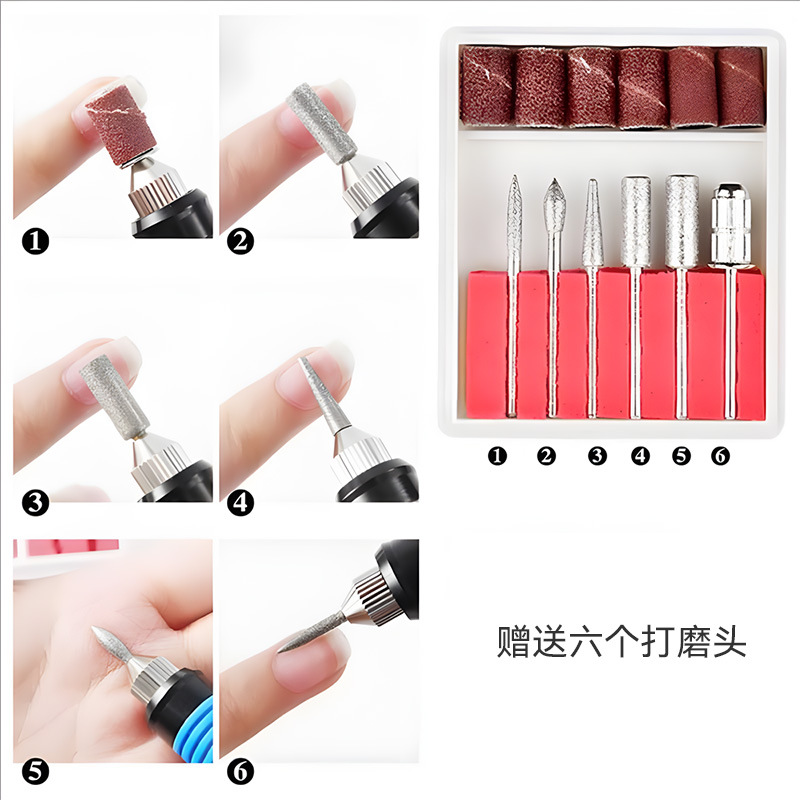 ❶ ❷

❸ ❹

❺ ❻

❶ ❷ ❸ ❹ ❺ ❻

赠送六个打磨头