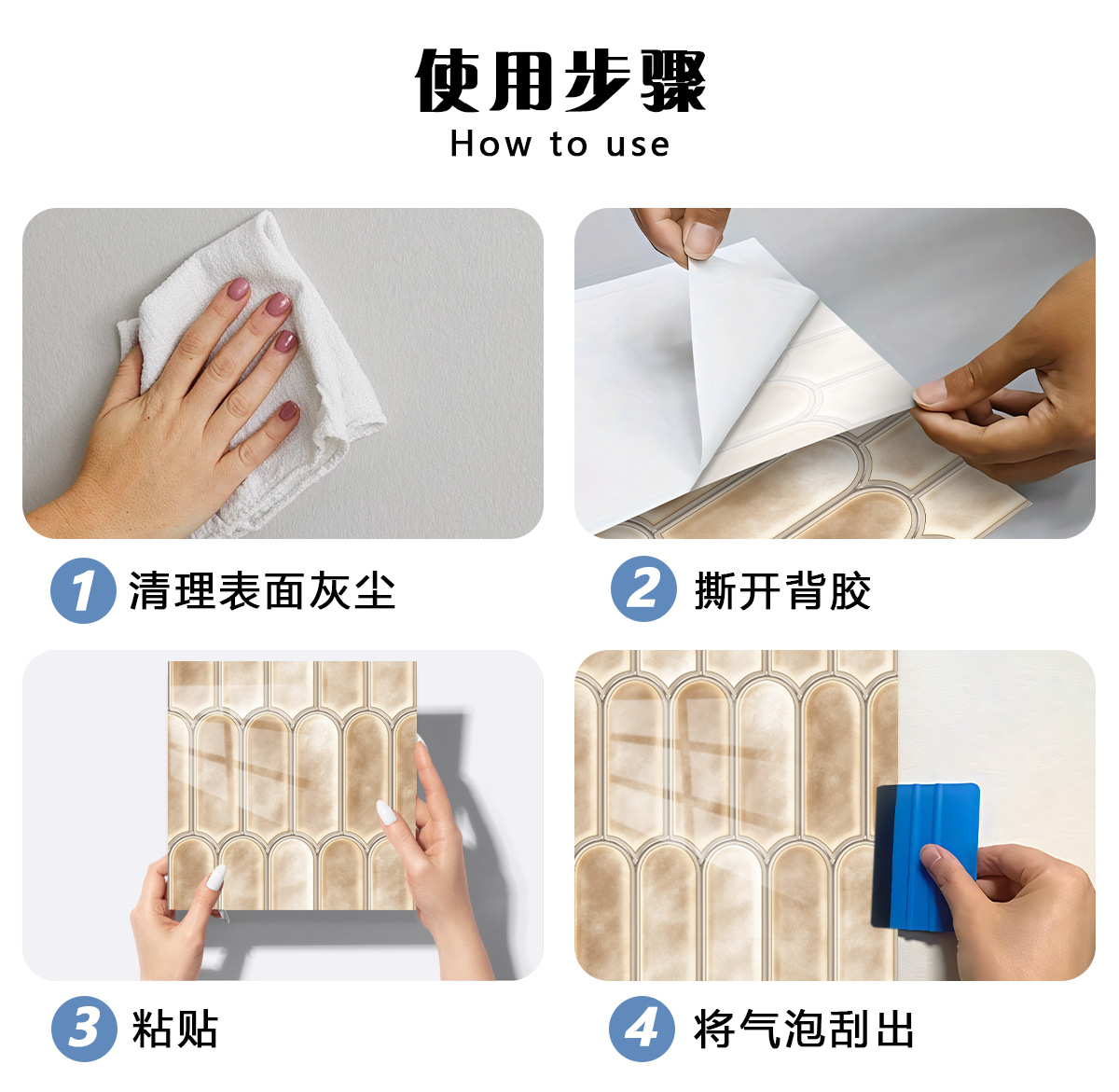 使用步骤
How to use

1 清理表面灰尘

2 撕开背胶

3 粘贴

4 将气泡刮出