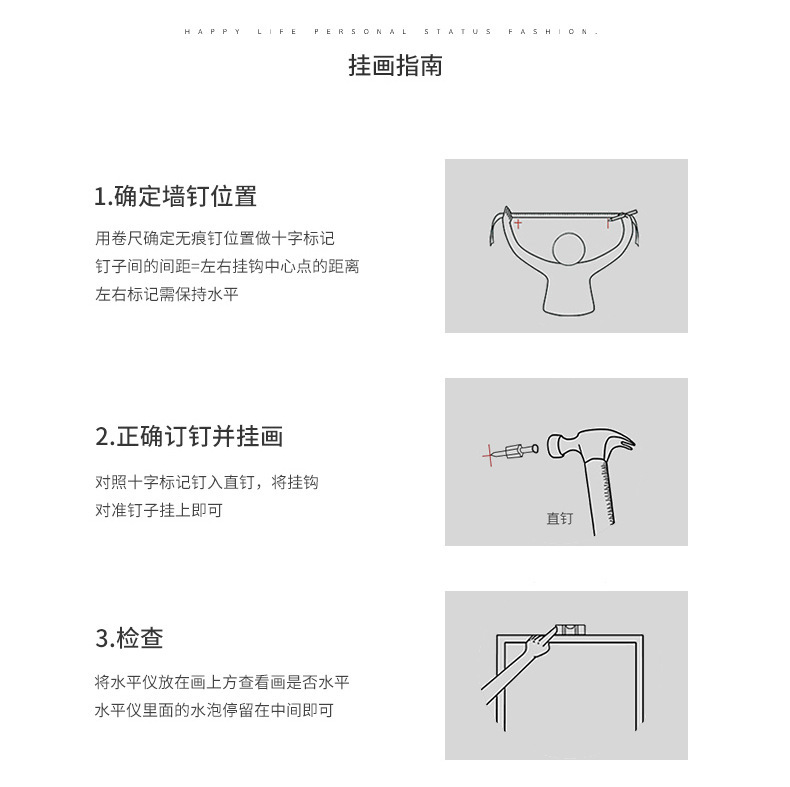 HAPPY LIFE PERSONAL STATUS FASHION.

挂画指南

1.确定墙钉位置

用卷尺确定无痕钉位置做十字标记
钉子间的间距=左右挂钩中心点的距离
左右标记需保持水平

2.正确订钉并挂画

对照十字标记钉入直钉，将挂钩
对准钉子挂上即可

直钉

3.检查

将水平仪放在画上方查看画是否水平
水平仪里面的水泡停留在中间即可