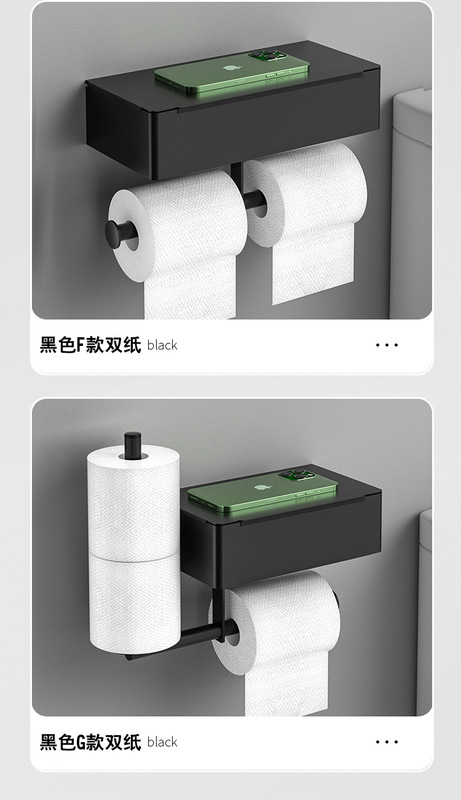 黑色F款双纸 black

...

黑色G款双纸 black

...