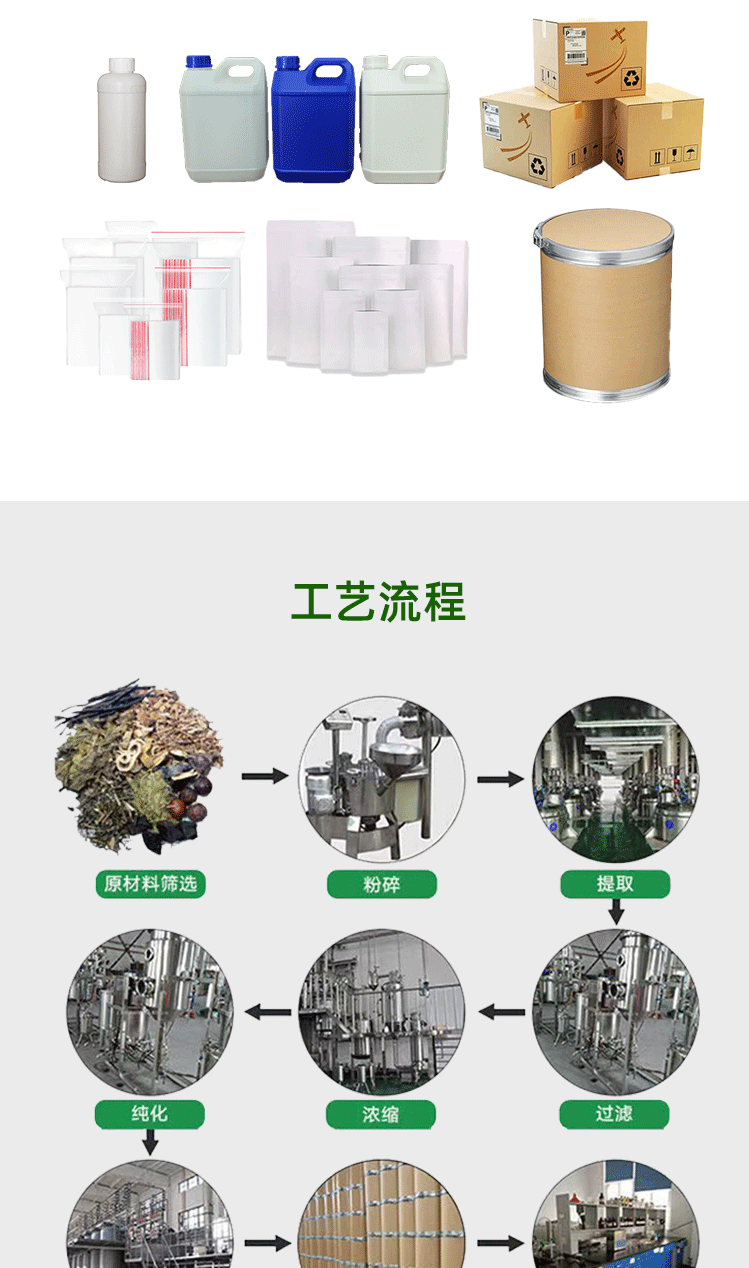 工艺流程

原材料筛选

粉碎

提取

过滤

浓缩

纯化