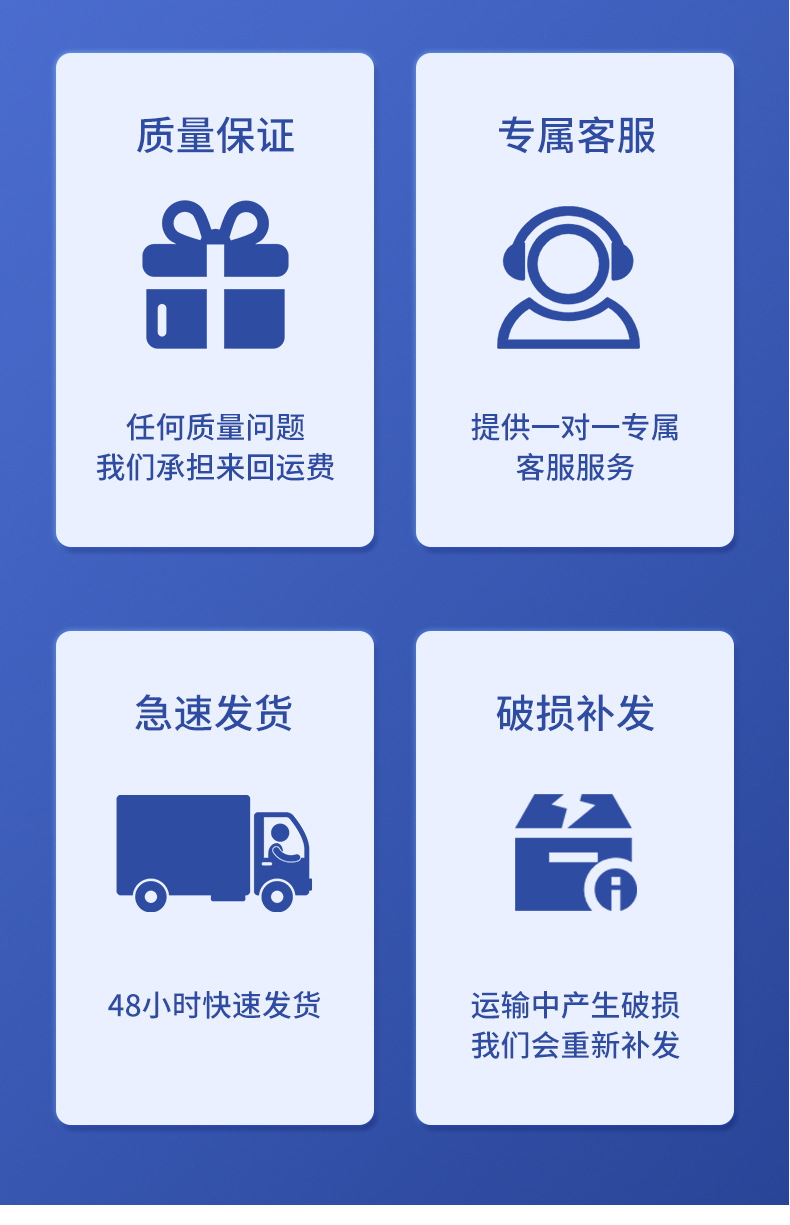 质量保证

任何质量问题
我们承担来回运费

专属客服

提供一对一专属
客服服务

急速发货

48小时快速发货

破损补发

运输中产生破损
我们会重新补发