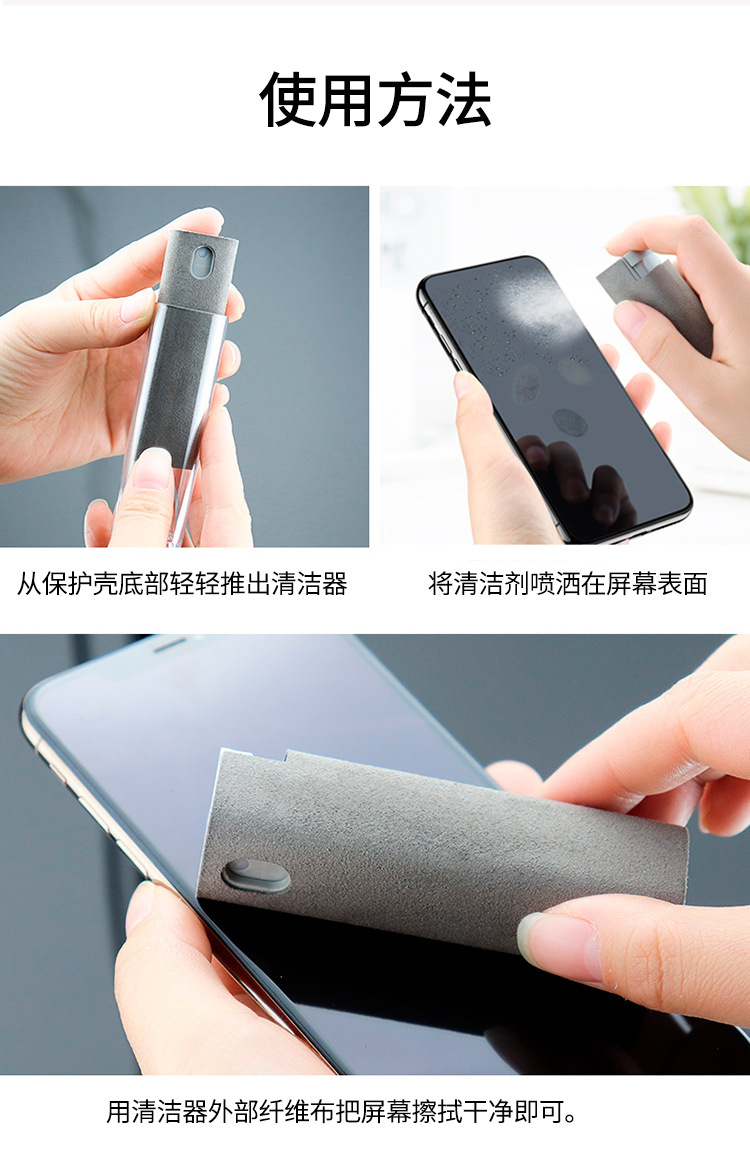 使用方法

从保护壳底部轻轻推出清洁器

将清洁剂喷洒在屏幕表面

用清洁器外部纤维布把屏幕擦拭干净即可。