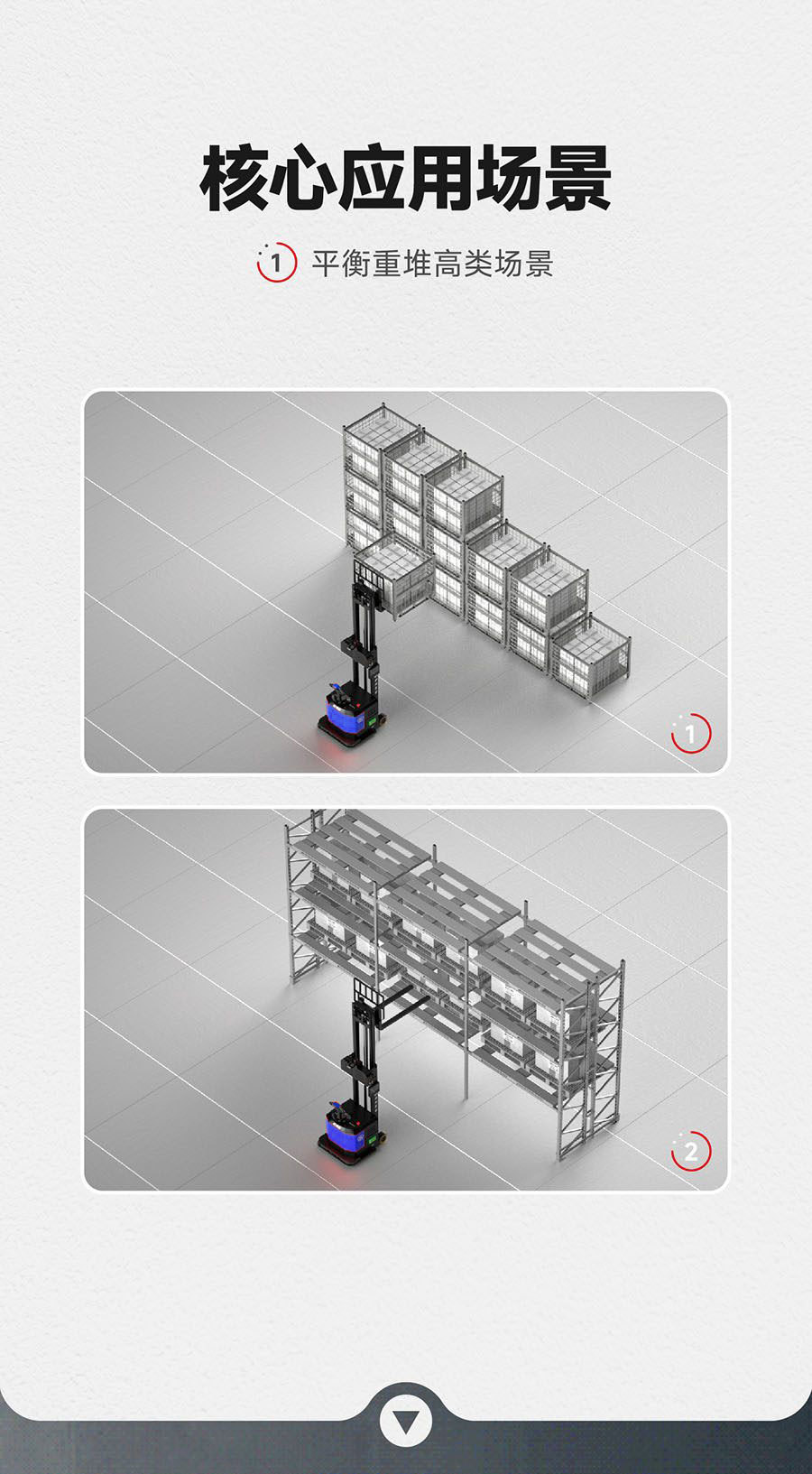 核心应用场景

1 平衡重堆高类场景

1

2