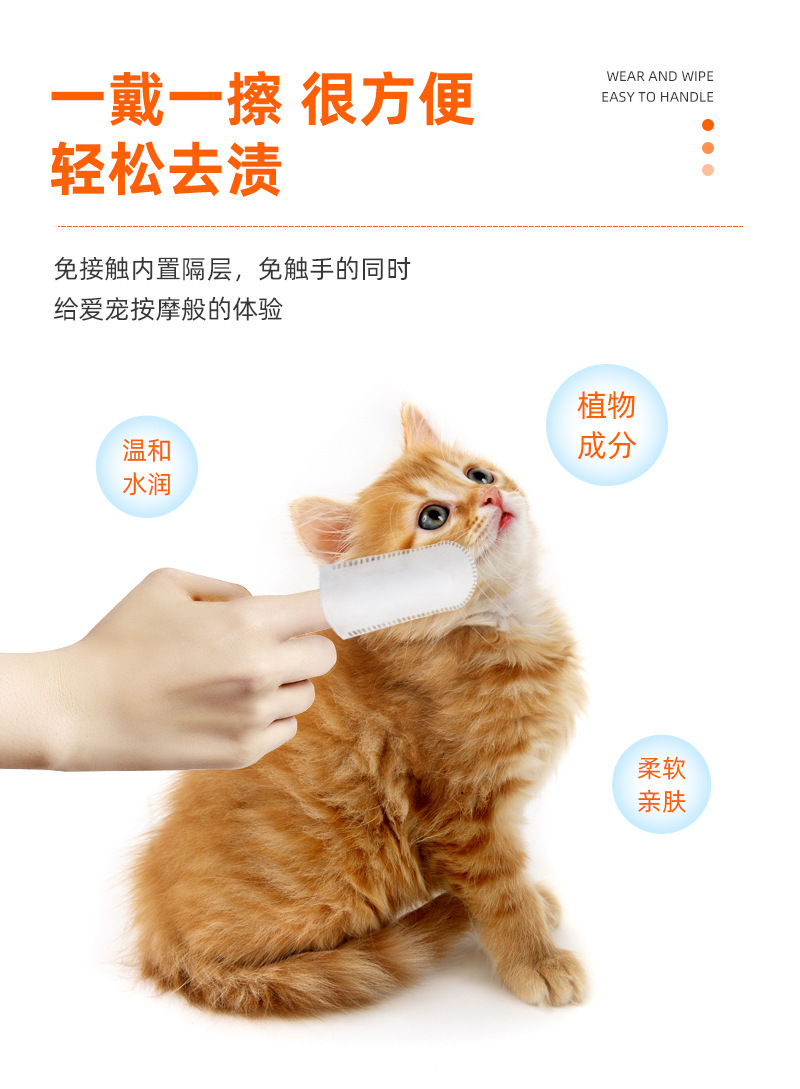 一戴一擦 很方便
轻松去渍

WEAR AND WIPE
EASY TO HANDLE

免接触内置隔层，免触手的同时
给爱宠按摩般的体验

温和
水润

植物
成分

柔软
亲肤