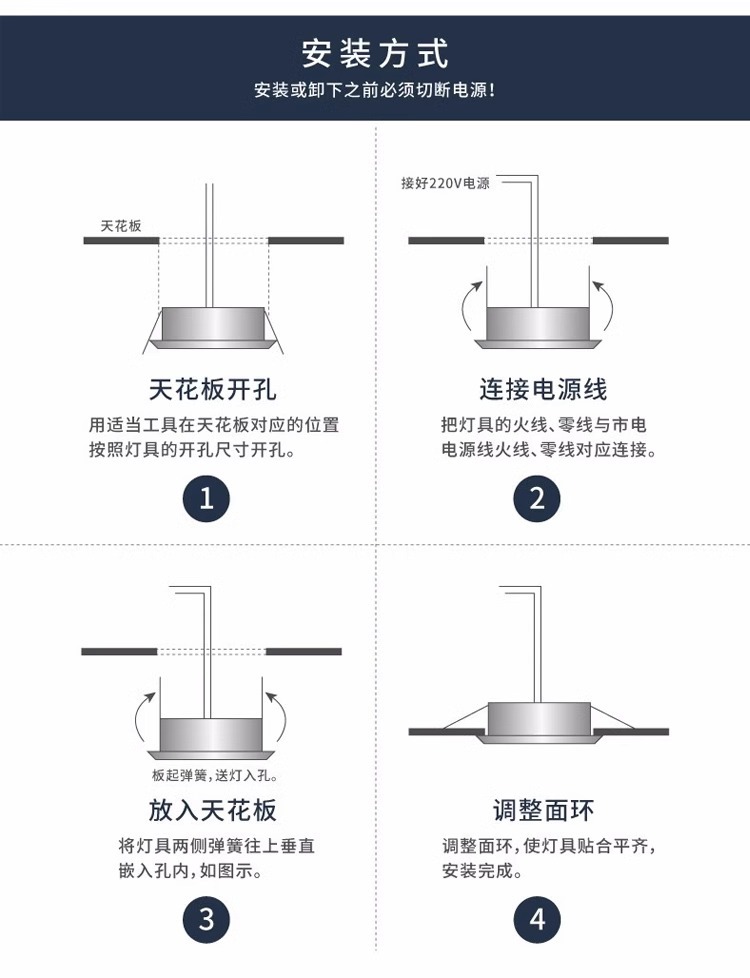 安装方式

安装或卸下之前必须切断电源!

天花板

天花板开孔

用适当工具在天花板对应的位置按照灯具的开孔尺寸开孔。

1

接好220V电源

连接电源线

把灯具的火线、零线与市电电源线火线、零线对应连接。

2

板起弹簧，送灯入孔。

放入天花板

将灯具两侧弹簧往上垂直嵌入孔内，如图示。

3

调整面环

调整面环，使灯具贴合平齐，安装完成。

4