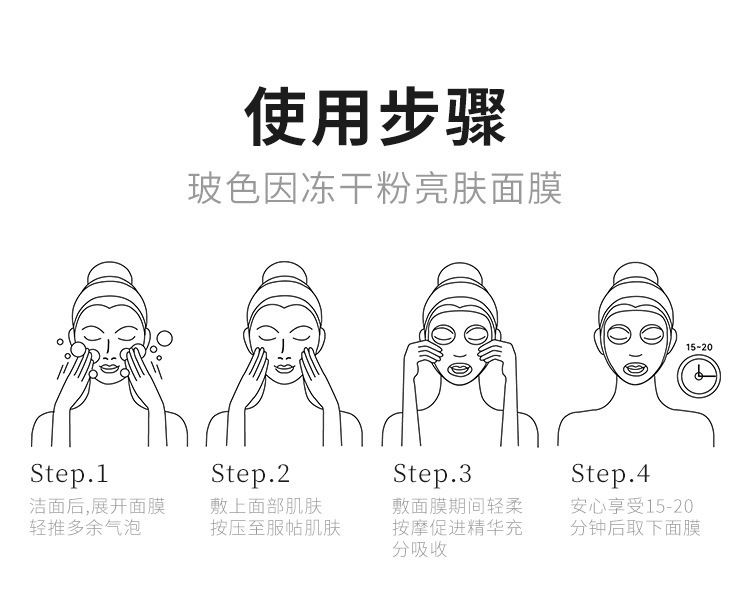 使用步骤

玻色因冻干粉亮肤面膜

15-20

Step.1
洁面后,展开面膜轻推多余气泡

Step.2
敷上面部肌肤按压至服帖肌肤

Step.3
敷面膜期间轻柔按摩促进精华充分吸收

Step.4
安心享受15-20分钟后取下面膜