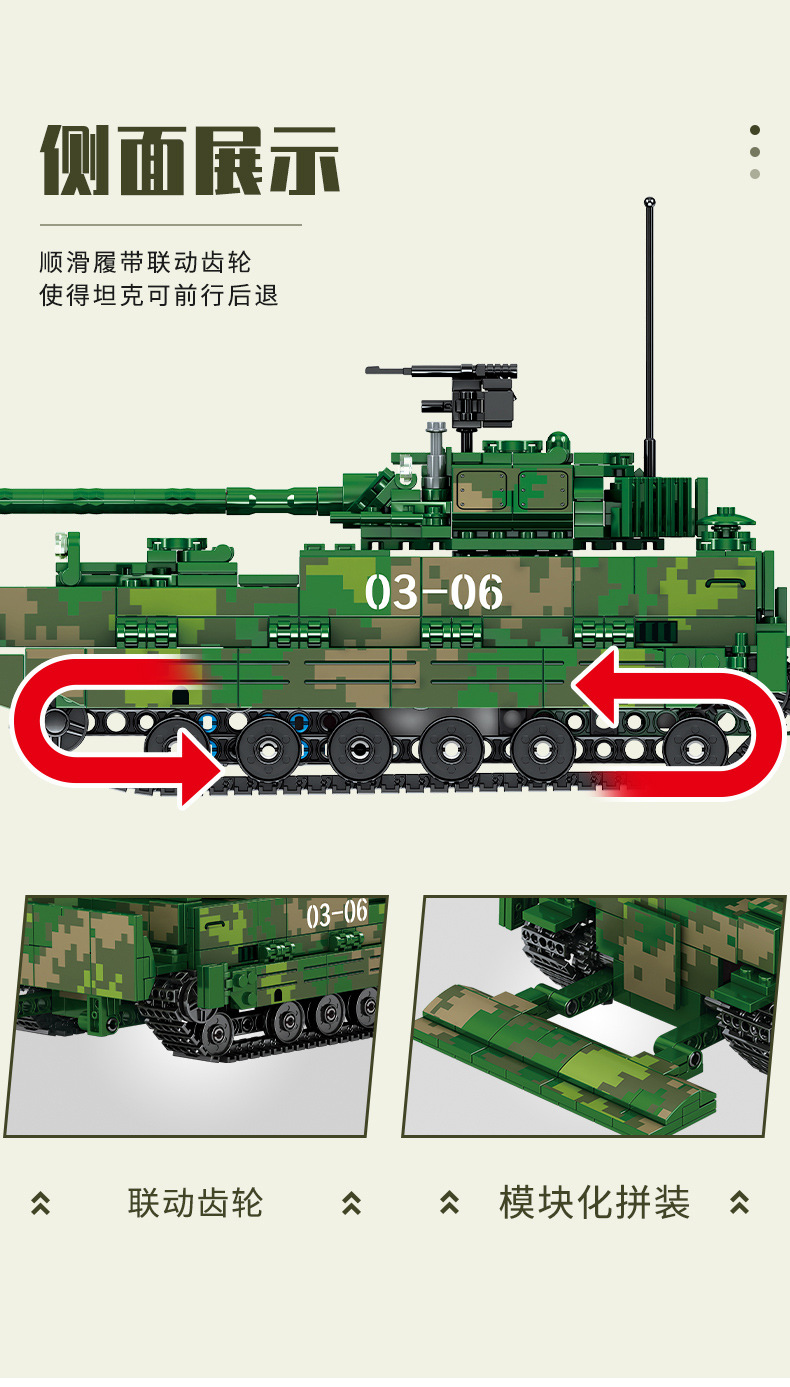 侧面展示

顺滑履带联动齿轮
使得坦克可前行后退

03-06

03-06

联动齿轮

模块化拼装