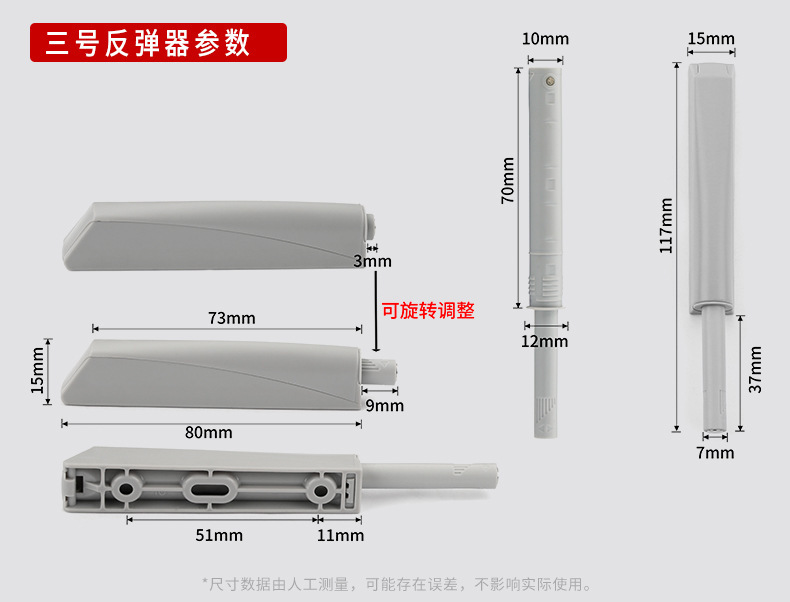 三号反弹器参数

3mm

可旋转调整

73mm

15mm

9mm

80mm

51mm

11mm

10mm

70mm

12mm

15mm

117mm

37mm

7mm

*尺寸数据由人工测量，可能存在误差，不影响实际使用。