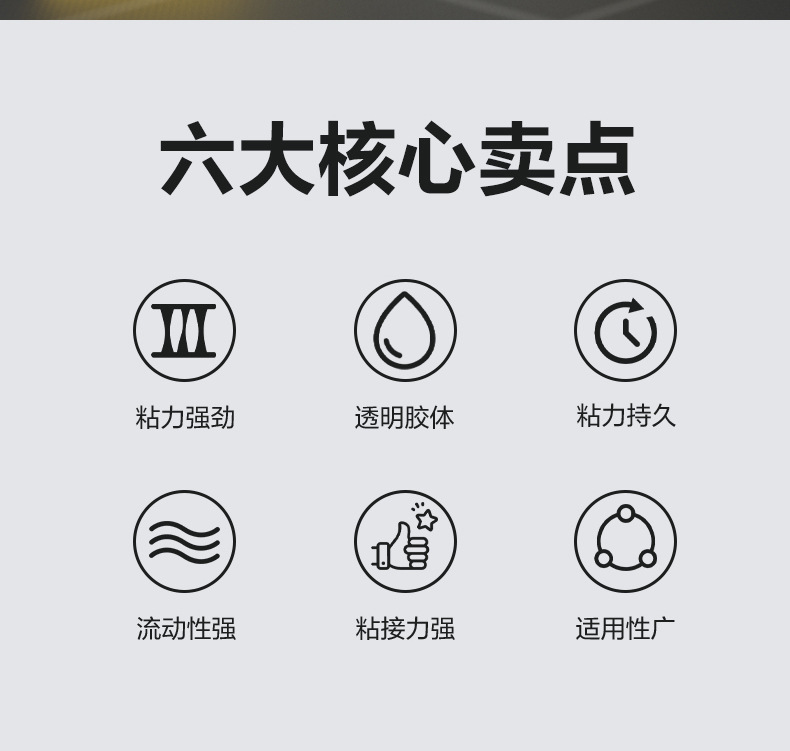 六大核心卖点

粘力强劲

透明胶体

粘力持久

流动性强

粘接力强

适用性广