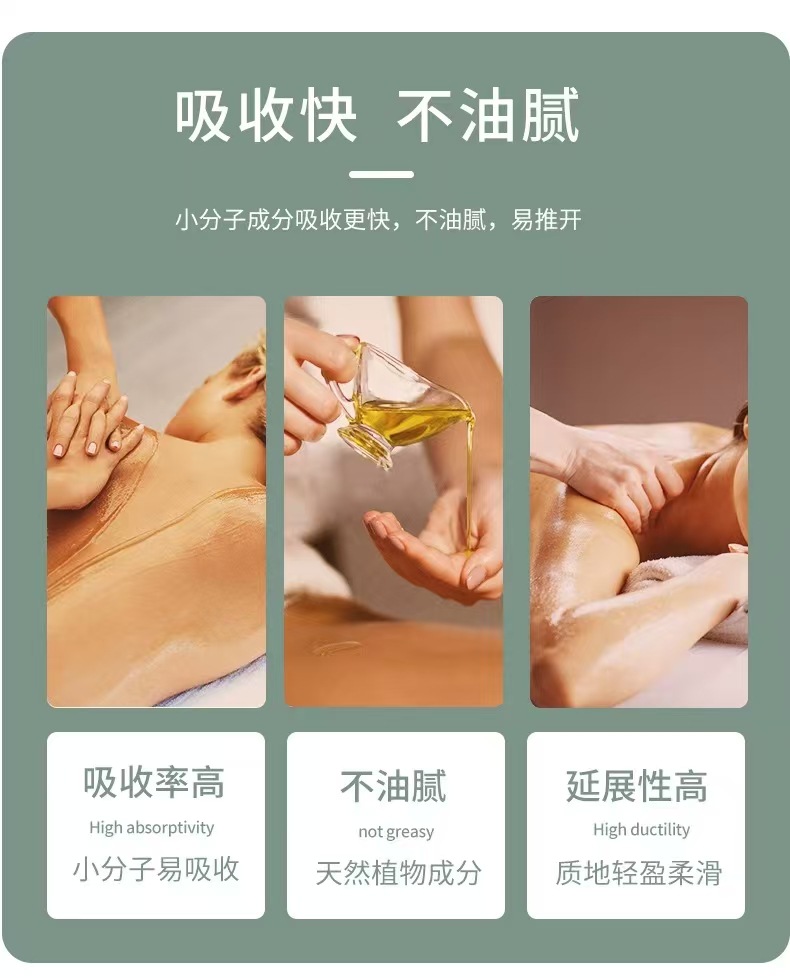 吸收快 不油腻

小分子成分吸收更快，不油腻，易推开

吸收率高
High absorptivity
小分子易吸收

不油腻
not greasy
天然植物成分

延展性高
High ductility
质地轻盈柔滑