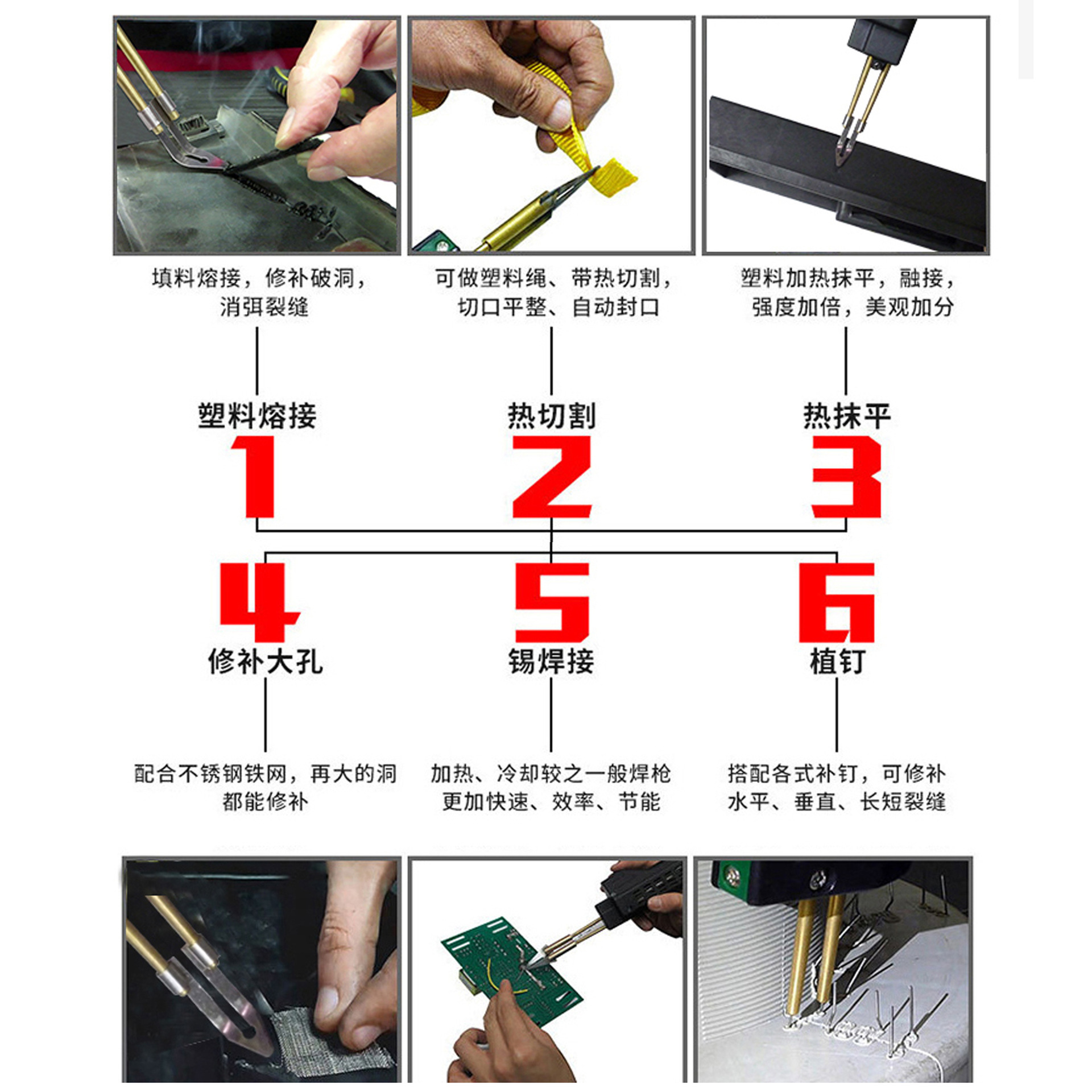 填料熔接，修补破洞，消弭裂缝

可做塑料绳、带热切割，切口平整、自动封口

塑料加热抹平，融接，强度加倍，美观加分

塑料熔接
1

热切割
2

热抹平
3

4
修补大孔

5
锡焊接

6
植钉

配合不锈钢铁网，再大的洞都能修补

加热、冷却较之一般焊枪更加快速、效率、节能

搭配各式补钉，可修补水平、垂直、长短裂缝