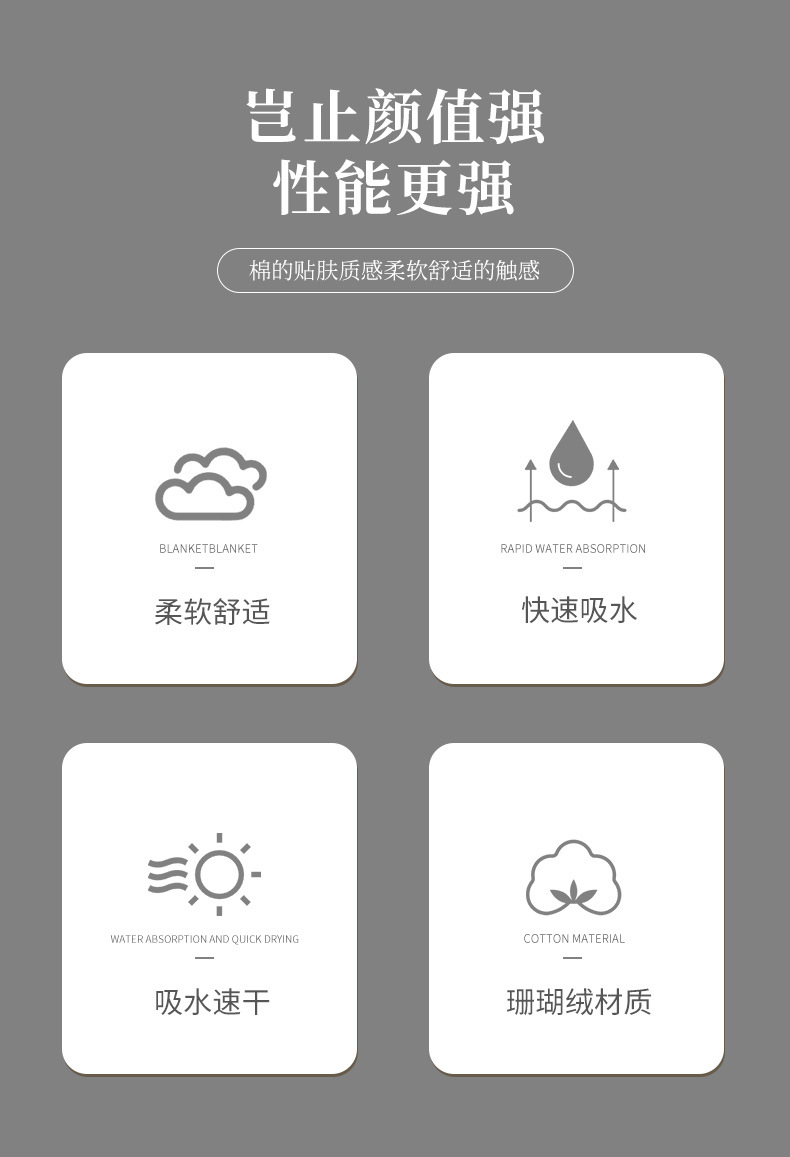 岂止颜值强
性能更强

棉的贴肤质感柔软舒适的触感

BLANKETBLANKET
—
柔软舒适

RAPID WATER ABSORPTION
—
快速吸水

WATER ABSORPTION AND QUICK DRYING
—
吸水速干

COTTON MATERIAL
—
珊瑚绒材质