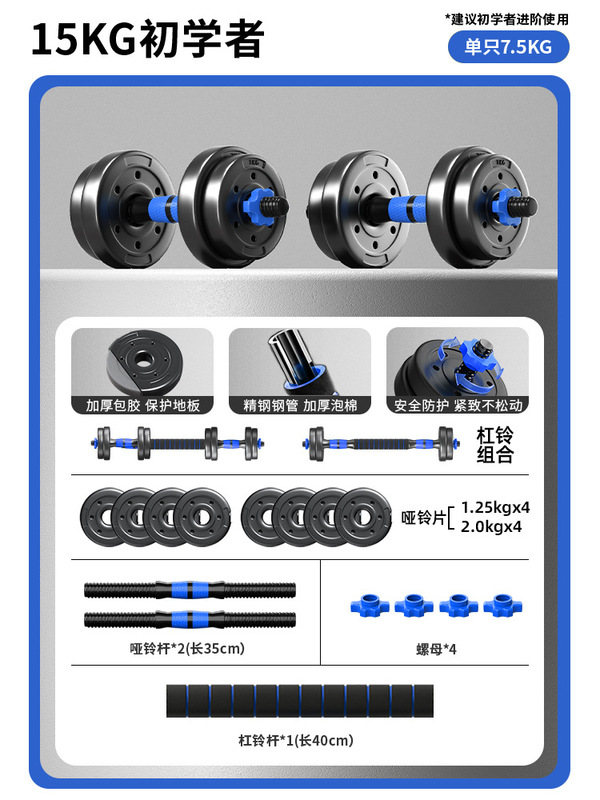 15KG初学者

*建议初学者进阶使用
单只7.5KG

加厚包胶 保护地板
精钢钢管 加厚泡棉
安全防护 紧致不松动

杠铃组合

哑铃片 1.25kgx4
2.0kgx4

哑铃杆*2(长35cm)

螺母*4

杠铃杆*1(长40cm)