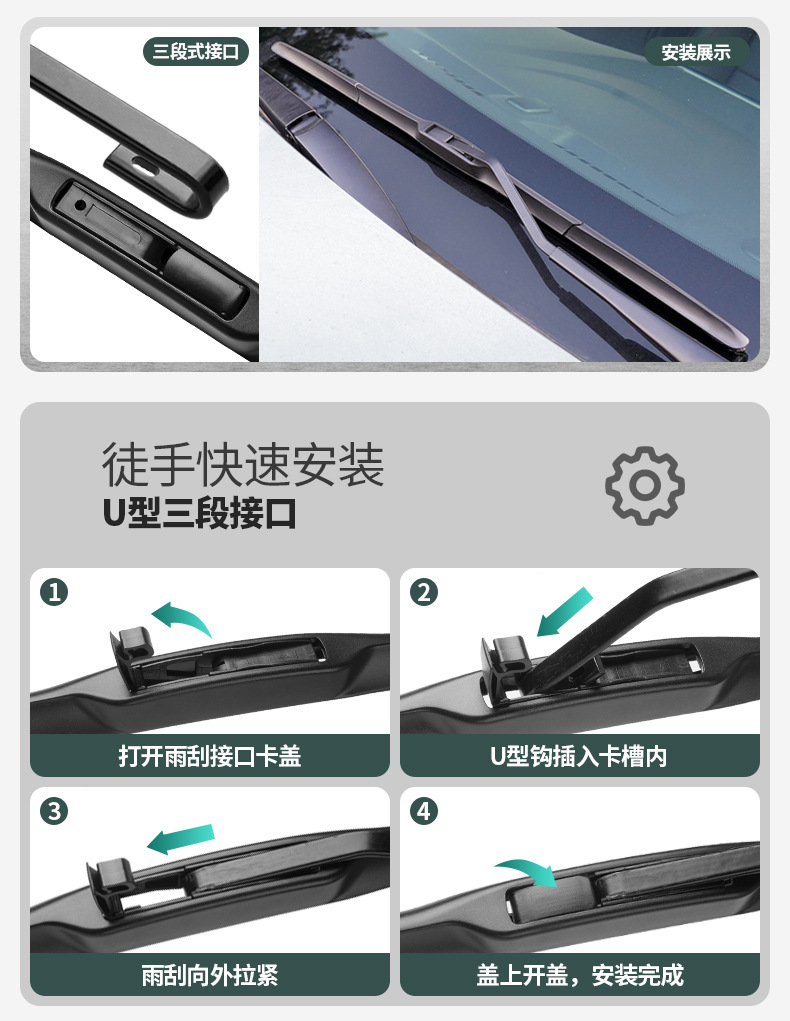 三段式接口

安装展示

徒手快速安装
U型三段接口

1
打开雨刮接口卡盖

2
U型钩插入卡槽内

3
雨刮向外拉紧

4
盖上开盖，安装完成