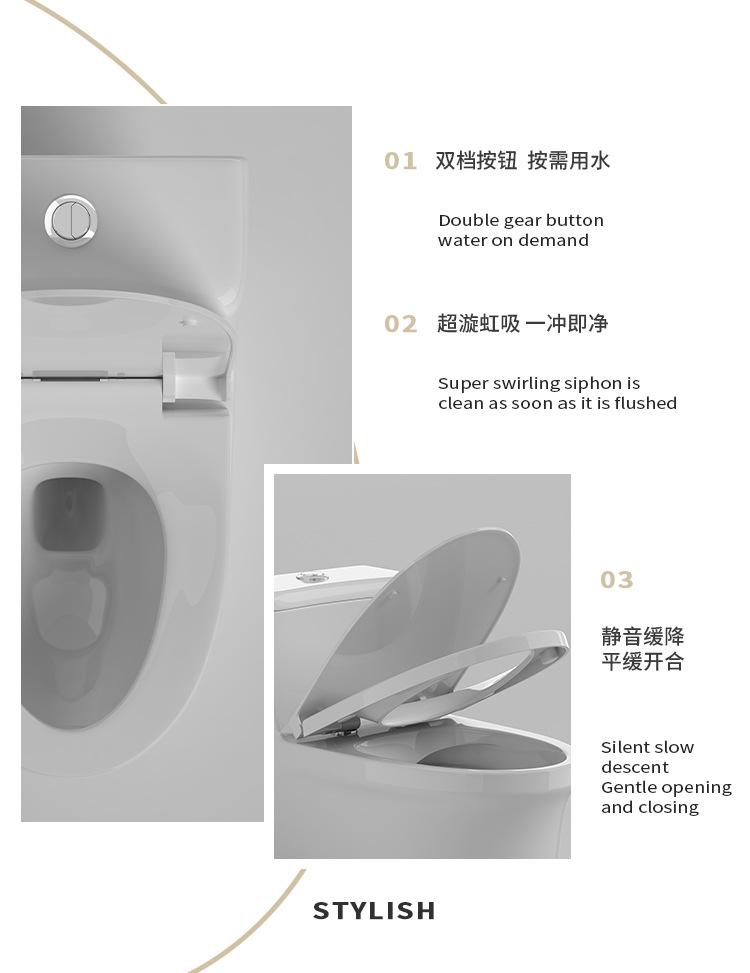 01 双档按钮 按需用水

Double gear button water on demand

02 超漩虹吸 一冲即净

Super swirling siphon is clean as soon as it is flushed

03

静音缓降
平缓开合

Silent slow descent
Gentle opening and closing

STYLISH