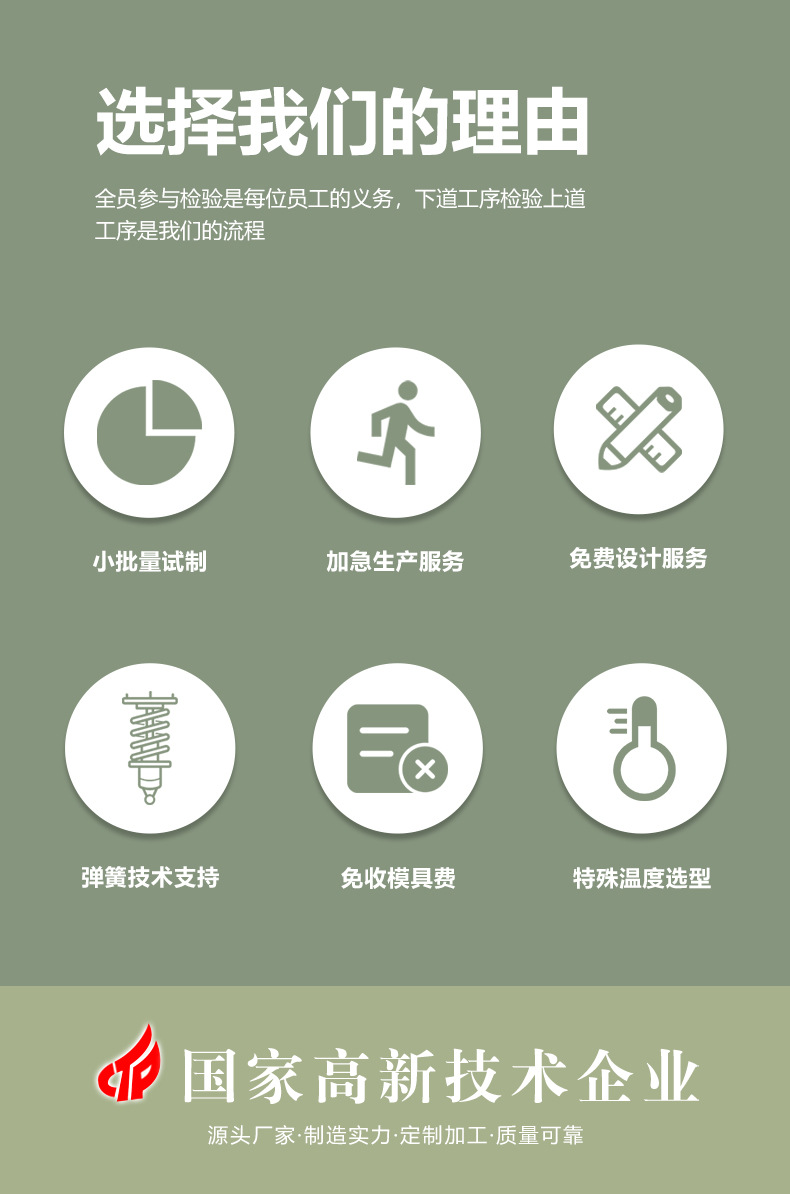 选择我们的理由

全员参与检验是每位员工的义务，下道工序检验上道工序是我们的流程

小批量试制

加急生产服务

免费设计服务

弹簧技术支持

免收模具费

特殊温度选型

国家高新技术企业

源头厂家·制造实力·定制加工·质量可靠