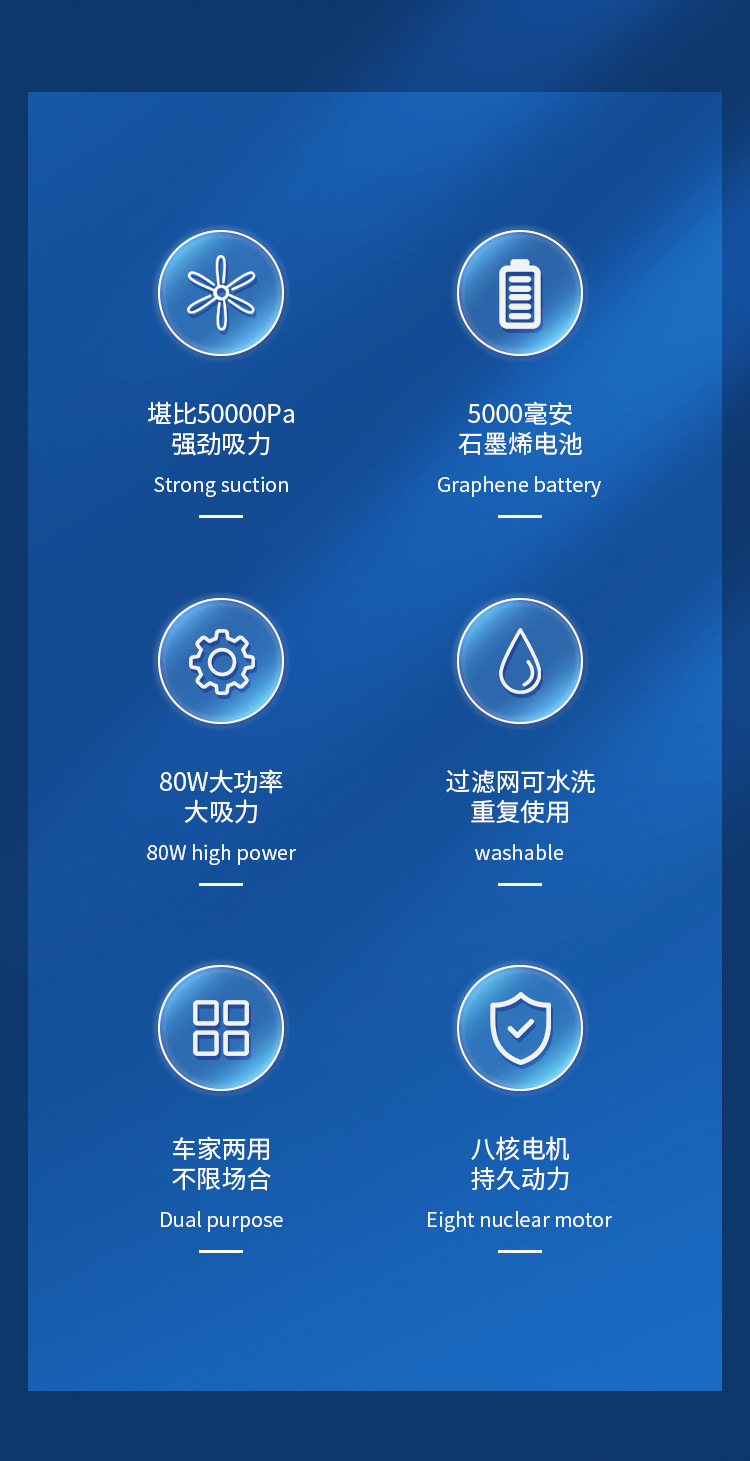 堪比50000Pa
强劲吸力
Strong suction

5000毫安
石墨烯电池
Graphene battery

80W大功率
大吸力
80W high power

过滤网可水洗
重复使用
washable

车家两用
不限场合
Dual purpose

八核电机
持久动力
Eight nuclear motor