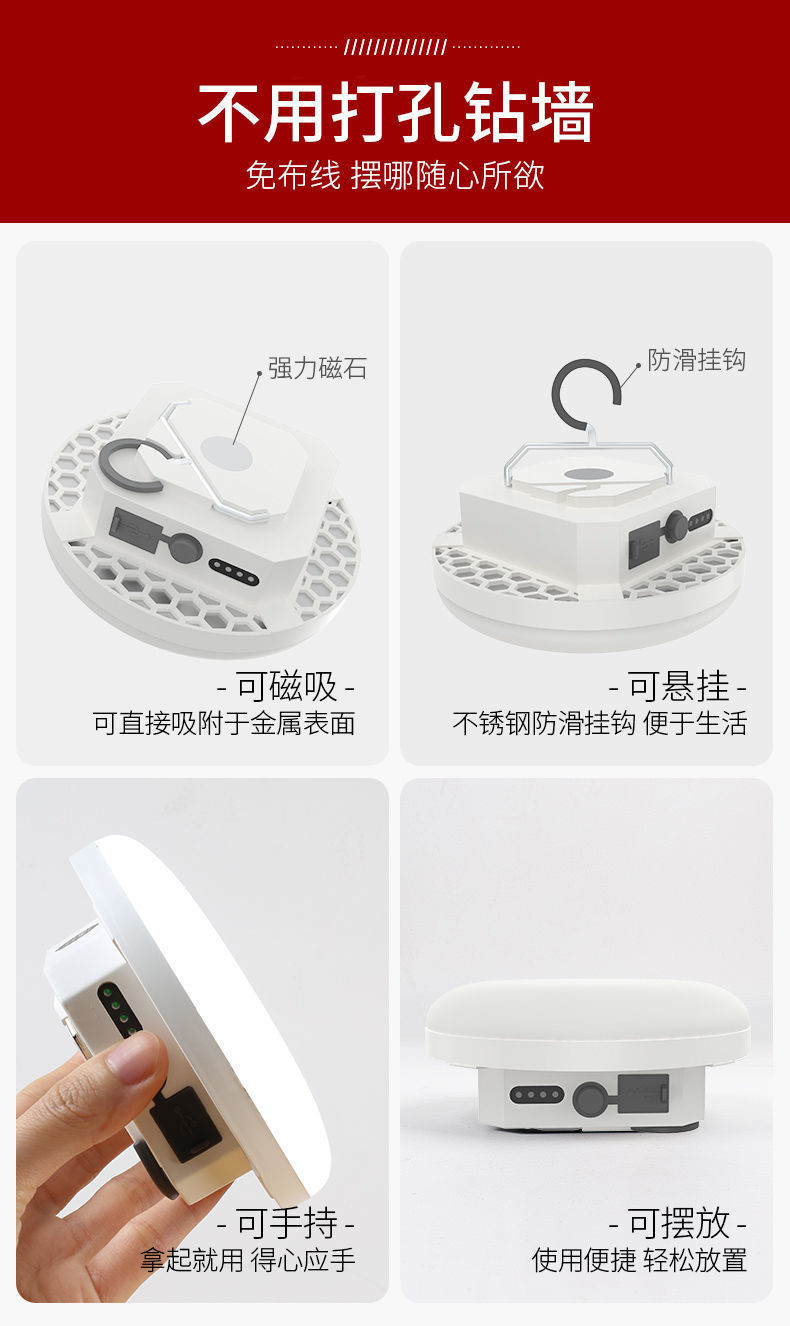 不用打孔钻墙

免布线 摆哪随心所欲

强力磁石

- 可磁吸 -

可直接吸附于金属表面

防滑挂钩

- 可悬挂 -

不锈钢防滑挂钩 便于生活

- 可手持 -

拿起就用 得心应手

- 可摆放 -

使用便捷 轻松放置