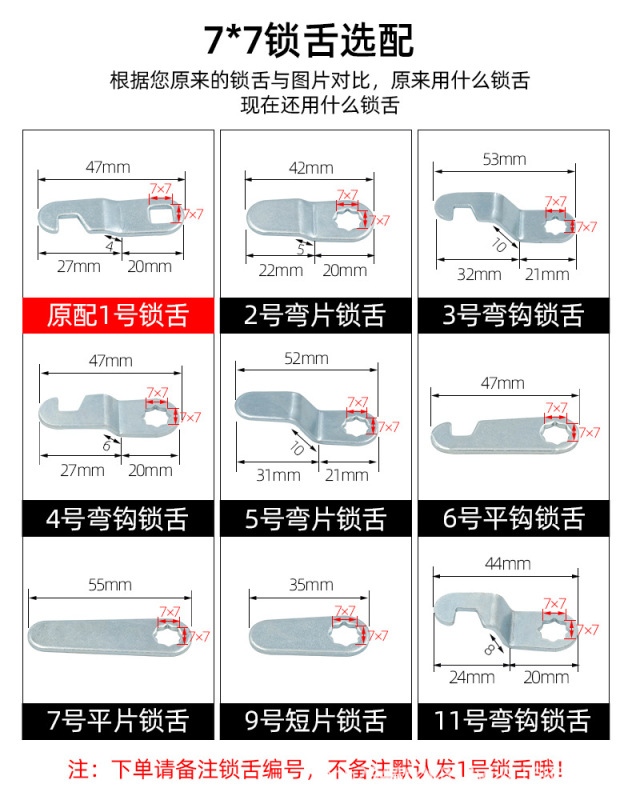 7*7锁舌选配

根据您原来的锁舌与图片对比，原来用什么锁舌
现在还用什么锁舌

47mm
7×7
7×7
4
27mm 20mm
原配1号锁舌

42mm
7×7
7×7
5
22mm 20mm
2号弯片锁舌

53mm
7×7
7×7
10
32mm 21mm
3号弯钩锁舌

47mm
7×7
7×7
6
27mm 20mm
4号弯钩锁舌

52mm
7×7
7×7
10
31mm 21mm
5号弯片锁舌

47mm
7×7
7×7
6号平钩锁舌

55mm
7×7
7×7
7号平片锁舌

35mm
7×7
7×7
9号短片锁舌

44mm
7×7
7×7
8
24mm 20mm
11号弯钩锁舌

注：下单请备注锁舌编号，不备注默认发1号锁舌哦！