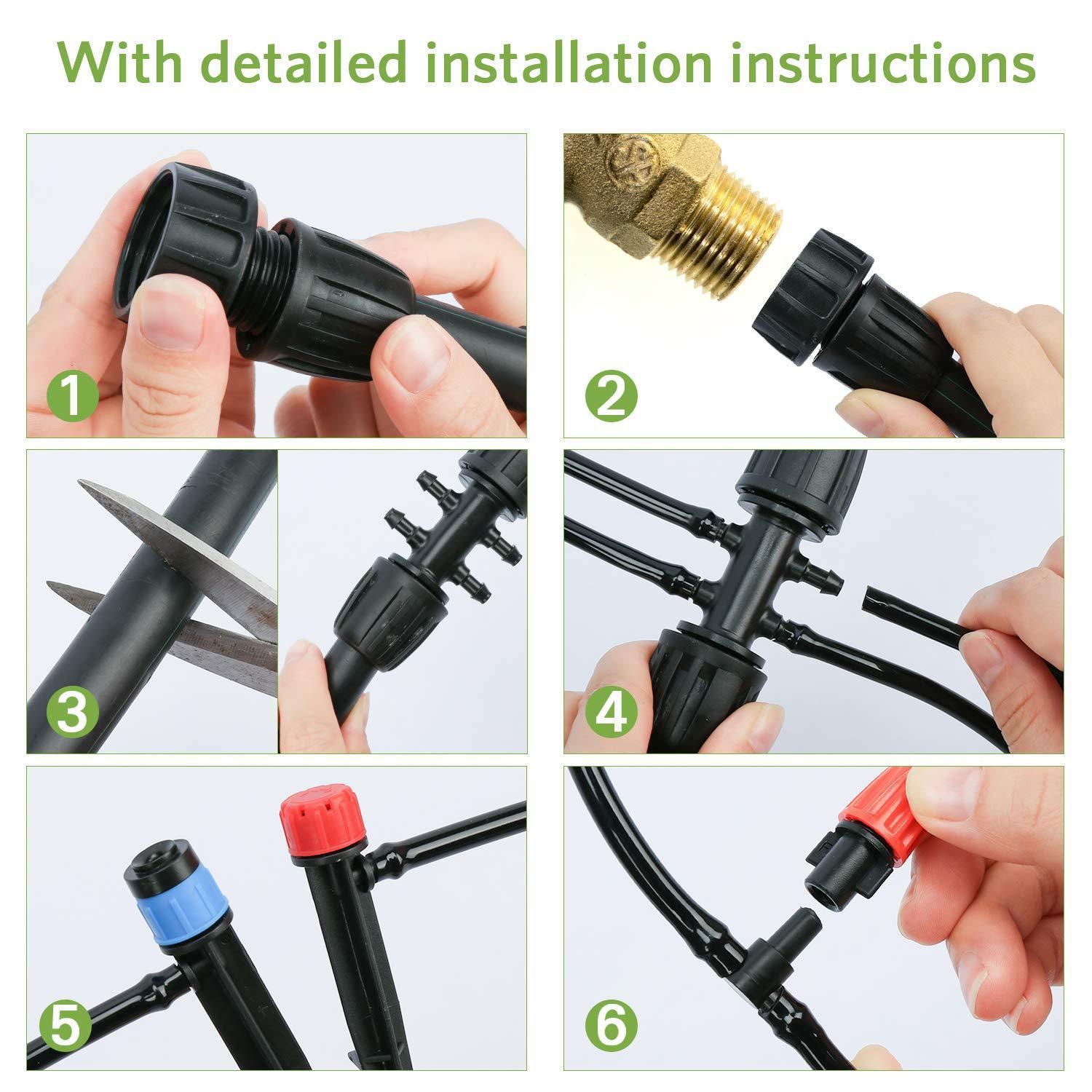 With detailed installation instructions

1

2

3

4

5

6