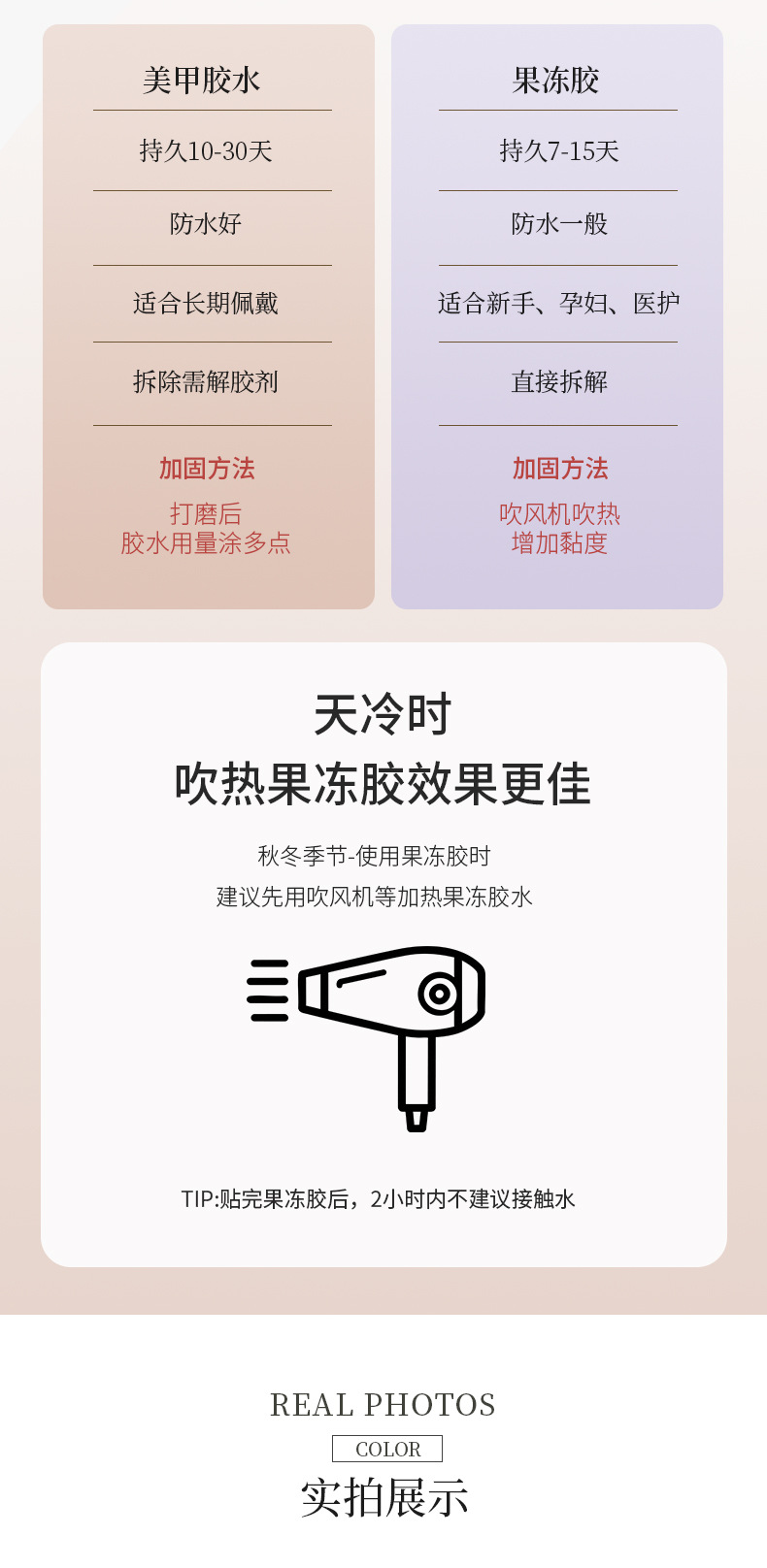 美甲胶水

持久10-30天

防水好

适合长期佩戴

拆除需解胶剂

加固方法

打磨后
胶水用量涂多点

果冻胶

持久7-15天

防水一般

适合新手、孕妇、医护

直接拆解

加固方法

吹风机吹热
增加黏度

天冷时
吹热果冻胶效果更佳

秋冬季节-使用果冻胶时
建议先用吹风机等加热果冻胶水

TIP:贴完果冻胶后，2小时内不建议接触水

REAL PHOTOS

COLOR

实拍展示