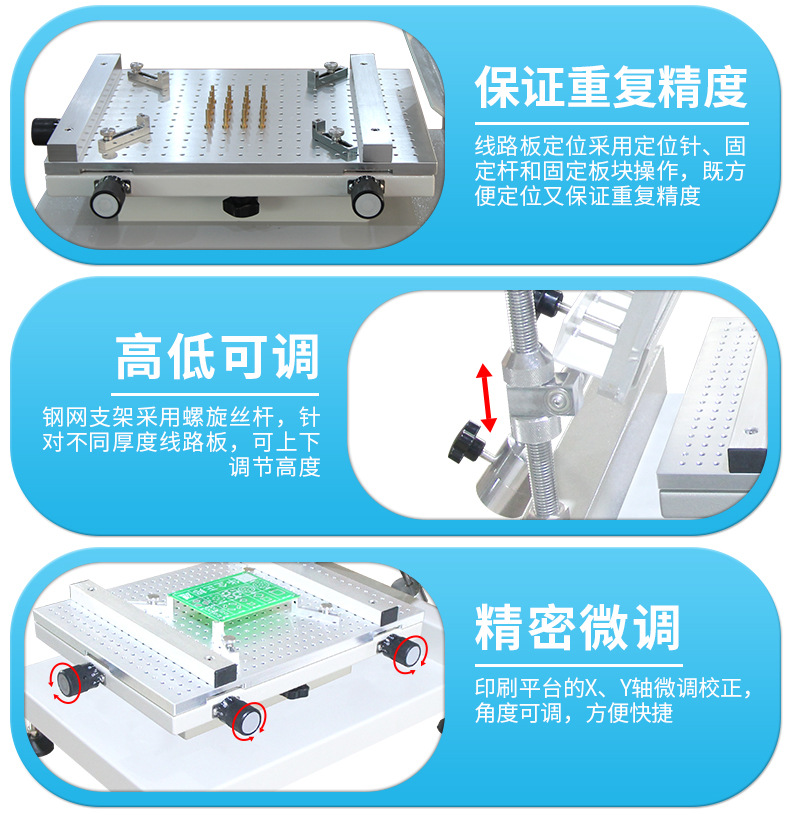 保证重复精度

线路板定位采用定位针、固定杆和固定板块操作，既方便定位又保证重复精度

高低可调

钢网支架采用螺旋丝杆，针对不同厚度线路板，可上下调节高度

精密微调

印刷平台的X、Y轴微调校正，角度可调，方便快捷