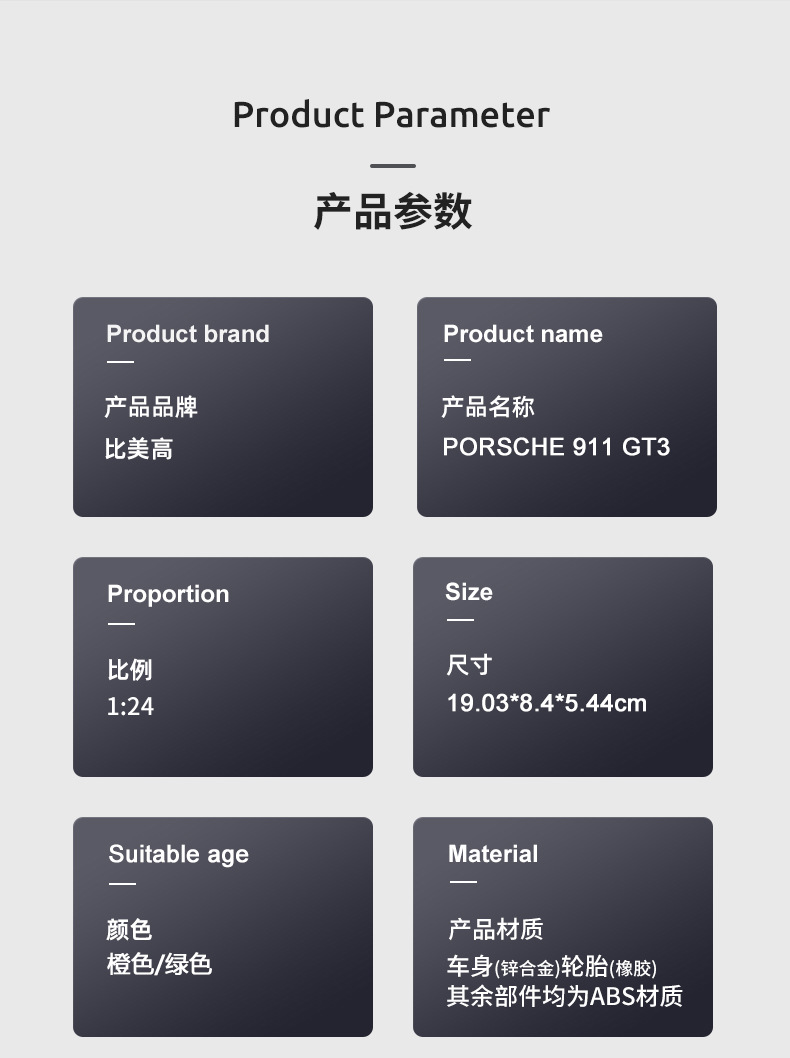 Product Parameter

产品参数

Product brand

产品品牌

比美高

Product name

产品名称

PORSCHE 911 GT3

Proportion

比例

1:24

Size

尺寸

19.03*8.4*5.44cm

Suitable age

颜色

橙色/绿色

Material

产品材质

车身(锌合金)轮胎(橡胶)
其余部件均为ABS材质