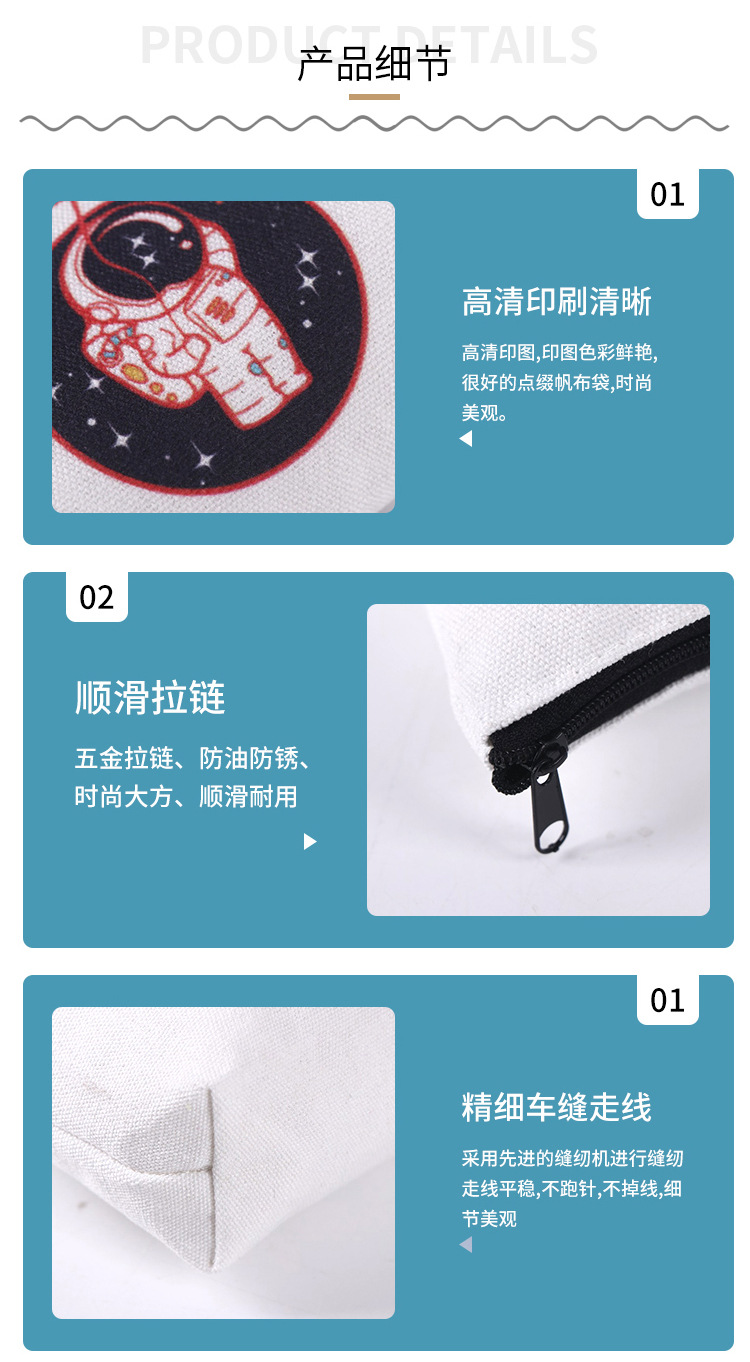 PRODUCT DETAILS
产品细节

01

高清印刷清晰

高清印图,印图色彩鲜艳,很好的点缀帆布袋,时尚美观。

02

顺滑拉链

五金拉链、防油防锈、时尚大方、顺滑耐用

01

精细车缝走线

采用先进的缝纫机进行缝纫走线平稳,不跑针,不掉线,细节美观