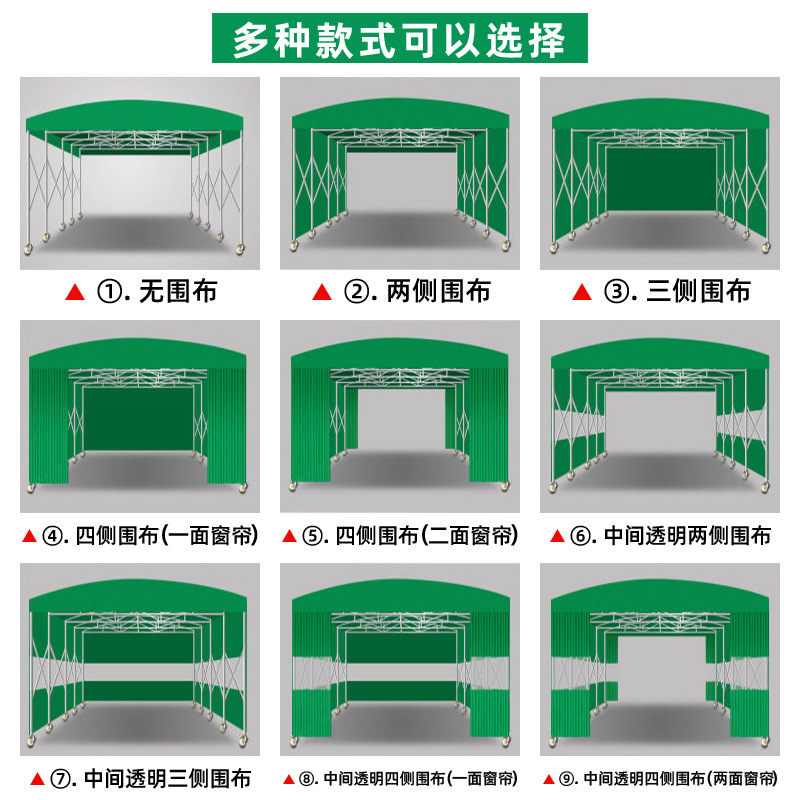 多种款式可以选择

▲ ①. 无围布

▲ ②. 两侧围布

▲ ③. 三侧围布

▲ ④. 四侧围布(一面窗帘)

▲ ⑤. 四侧围布(二面窗帘)

▲ ⑥. 中间透明两侧围布

▲ ⑦. 中间透明三侧围布

▲ ⑧. 中间透明四侧围布(一面窗帘)

▲ ⑨. 中间透明四侧围布(两面窗帘)