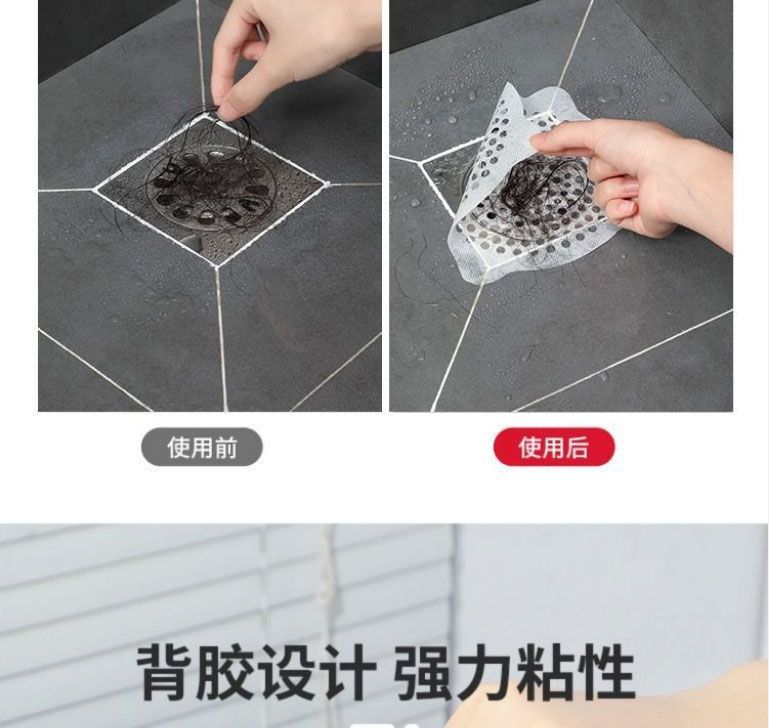 使用前

使用后

背胶设计 强力粘性