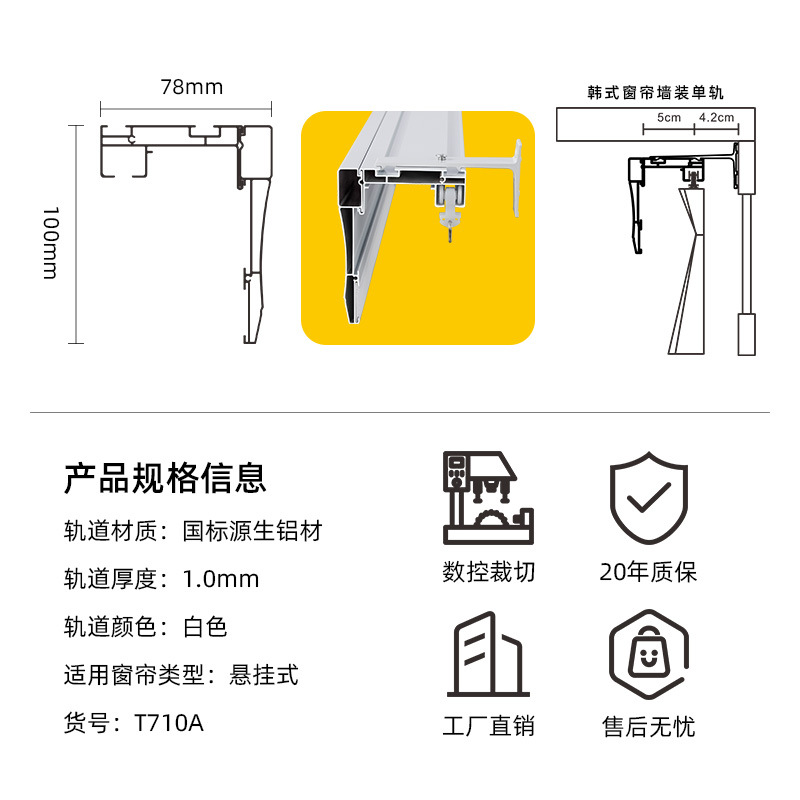 78mm

100mm

韩式窗帘墙装单轨

5cm

4.2cm

产品规格信息

轨道材质：国标源生铝材

轨道厚度：1.0mm

轨道颜色：白色

适用窗帘类型：悬挂式

货号：T710A

数控裁切

20年质保

工厂直销

售后无忧