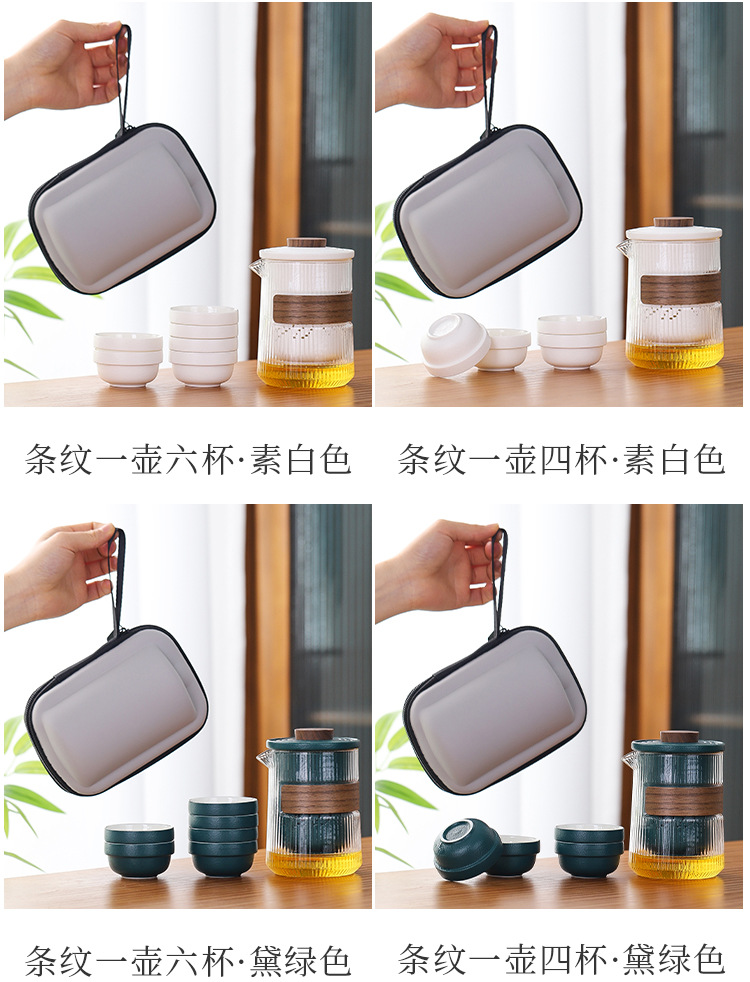 条纹一壶六杯·素白色

条纹一壶四杯·素白色

条纹一壶六杯·黛绿色

条纹一壶四杯·黛绿色