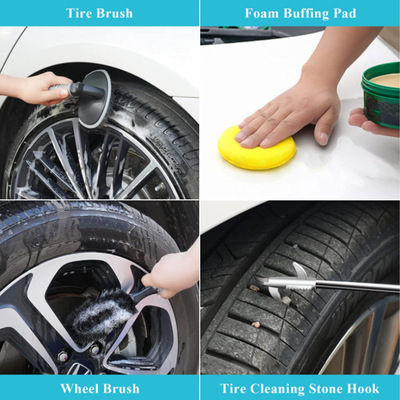 Tire Brush

Foam Buffing Pad

Wheel Brush

Tire Cleaning Stone Hook