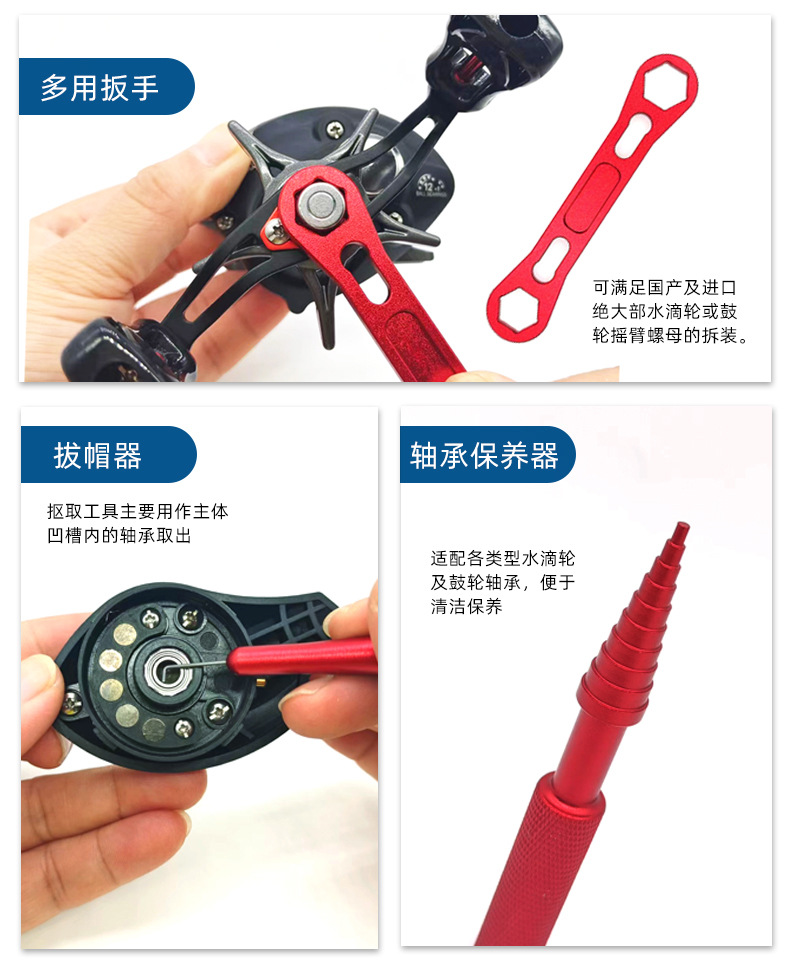 多用扳手

可满足国产及进口绝大部水滴轮或鼓轮摇臂螺母的拆装。

拔帽器

抠取工具主要用作主体凹槽内的轴承取出

轴承保养器

适配各类型水滴轮及鼓轮轴承，便于清洁保养