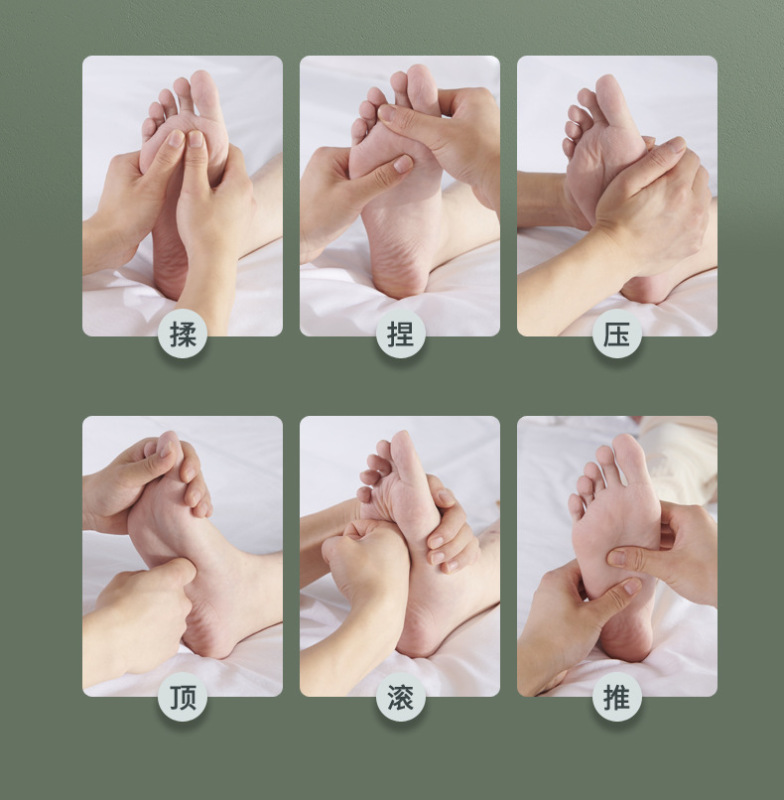 揉

捏

压

顶

滚

推