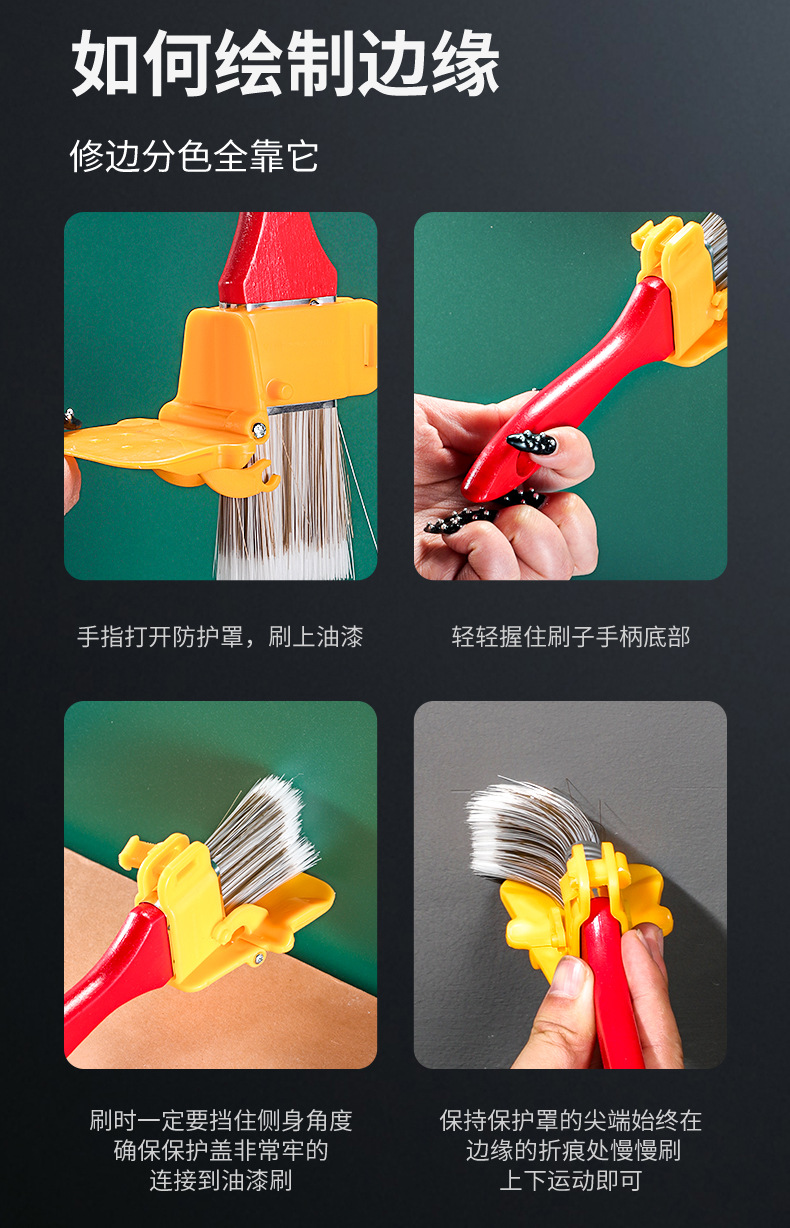 如何绘制边缘

修边分色全靠它

手指打开防护罩，刷上油漆

轻轻握住刷子手柄底部

刷时一定要挡住侧身角度
确保保护盖非常牢的
连接到油漆刷

保持保护罩的尖端始终在
边缘的折痕处慢慢刷
上下运动即可