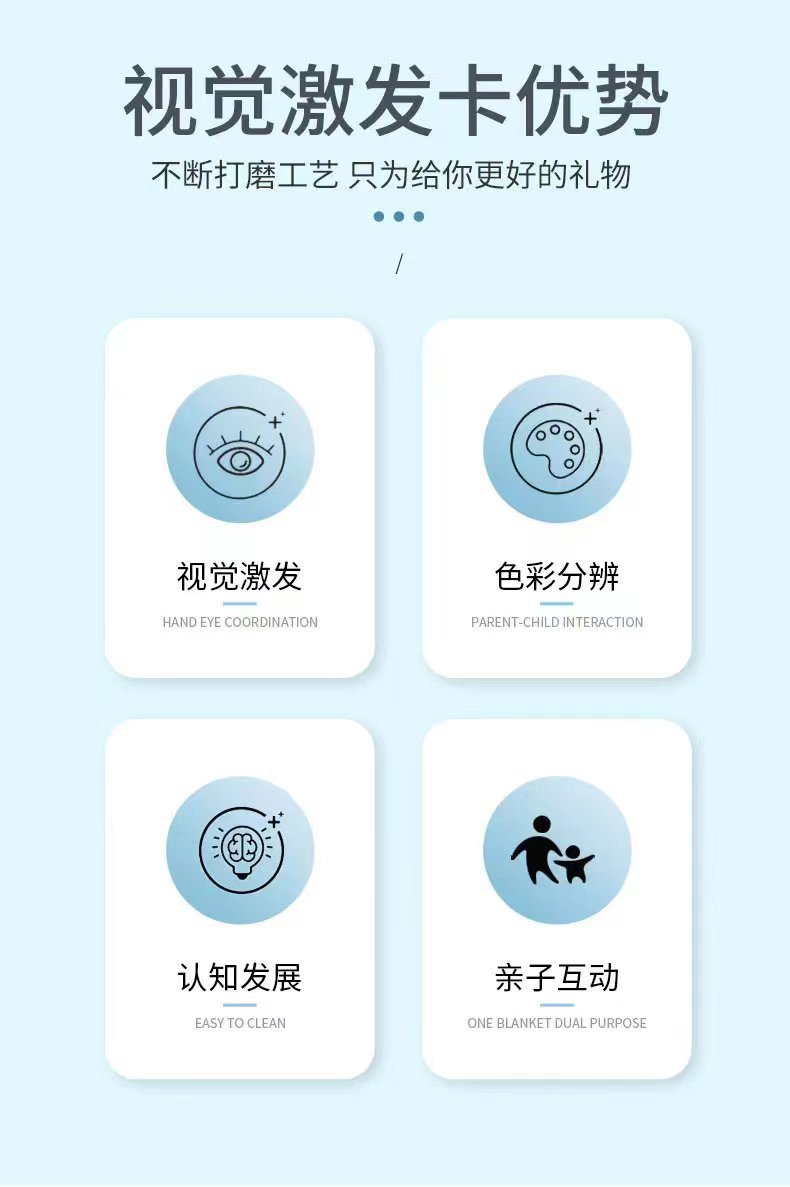 视觉激发卡优势

不断打磨工艺 只为给你更好的礼物

/

视觉激发

HAND EYE COORDINATION

色彩分辨

PARENT-CHILD INTERACTION

认知发展

EASY TO CLEAN

亲子互动

ONE BLANKET DUAL PURPOSE