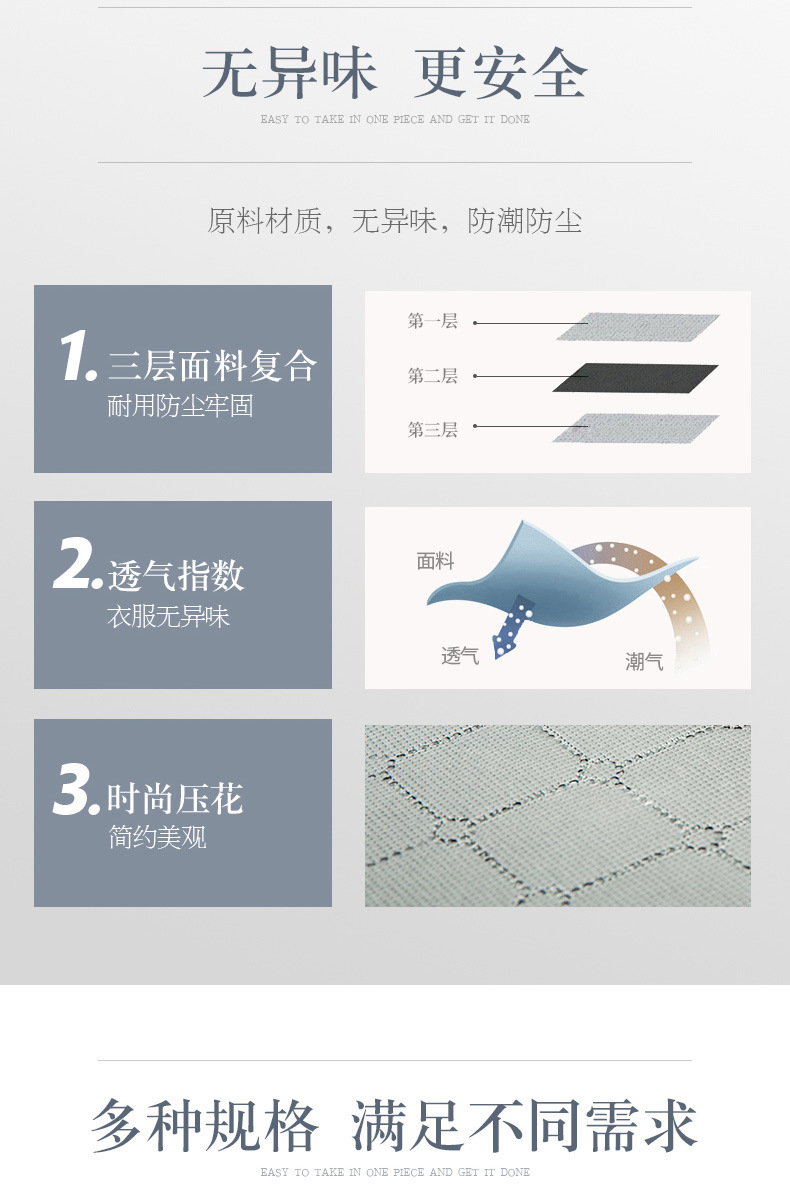 无异味 更安全
EASY TO TAKE IN ONE PIECE AND GET IT DONE

原料材质，无异味，防潮防尘

1. 三层面料复合
耐用防尘牢固

第一层
第二层
第三层

2. 透气指数
衣服无异味

面料
透气
潮气

3. 时尚压花
简约美观

多种规格 满足不同需求
EASY TO TAKE IN ONE PIECE AND GET IT DONE