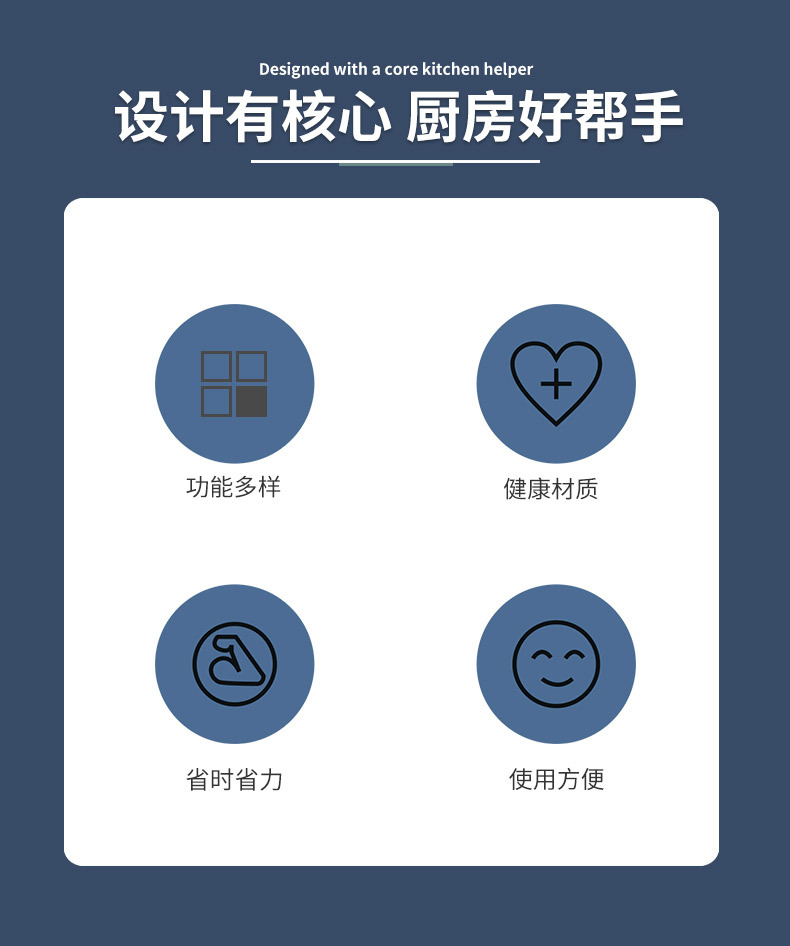 Designed with a core kitchen helper

设计有核心 厨房好帮手

功能多样

健康材质

省时省力

使用方便