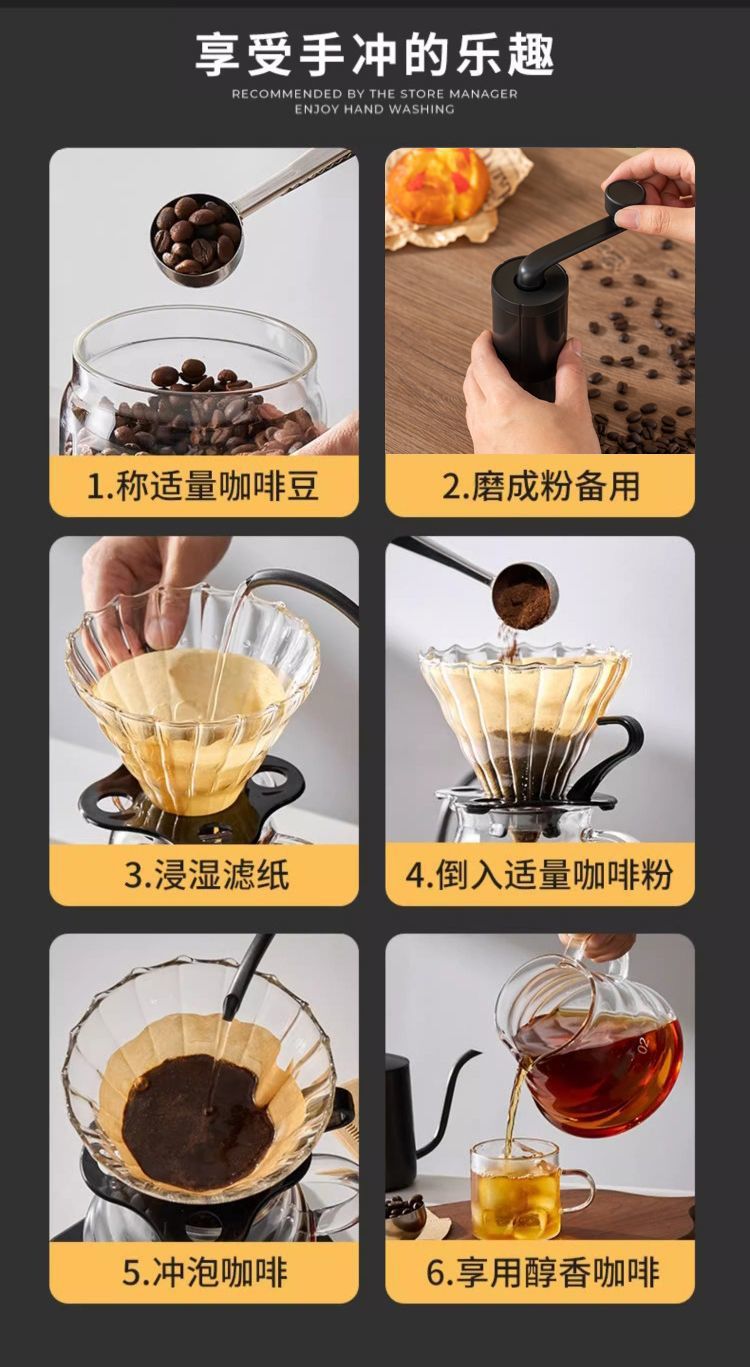 享受手冲的乐趣

RECOMMENDED BY THE STORE MANAGER
ENJOY HAND WASHING

1.称适量咖啡豆

2.磨成粉备用

3.浸湿滤纸

4.倒入适量咖啡粉

5.冲泡咖啡

6.享用醇香咖啡