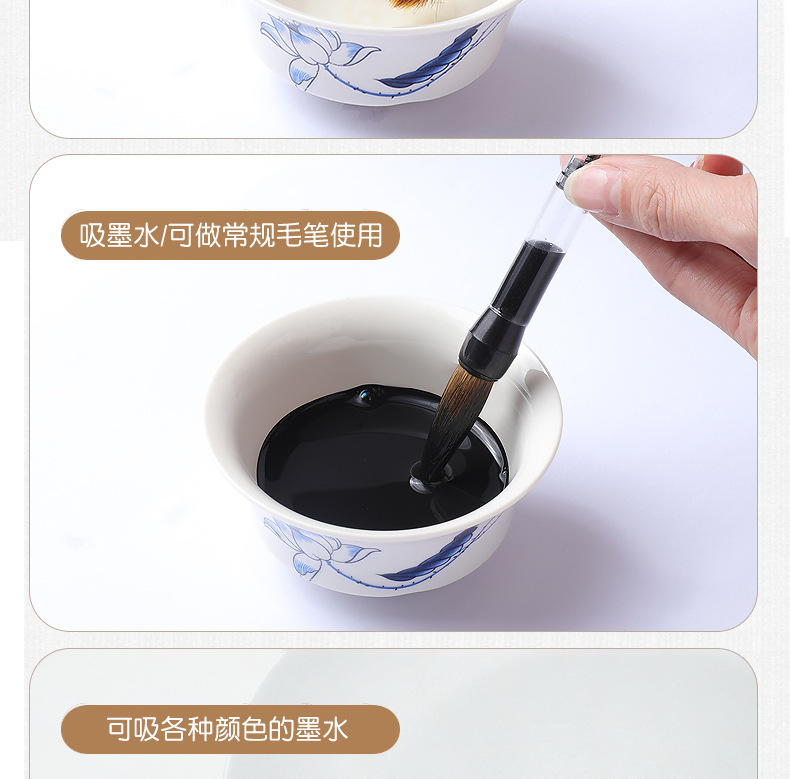 吸墨水/可做常规毛笔使用

可吸各种颜色的墨水