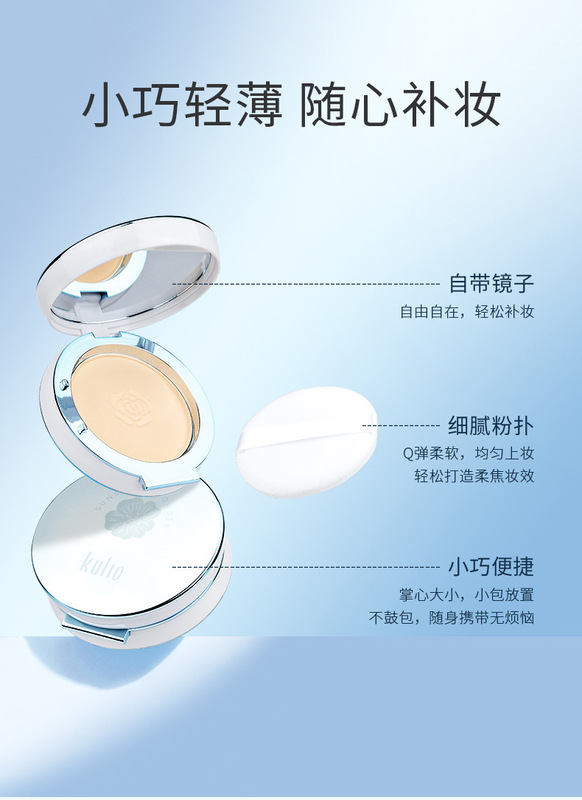 小巧轻薄 随心补妆

自带镜子
自由自在，轻松补妆

细腻粉扑
Q弹柔软，均匀上妆
轻松打造柔焦妆效

小巧便捷
掌心大小，小包放置
不鼓包，随身携带无烦恼

kulio