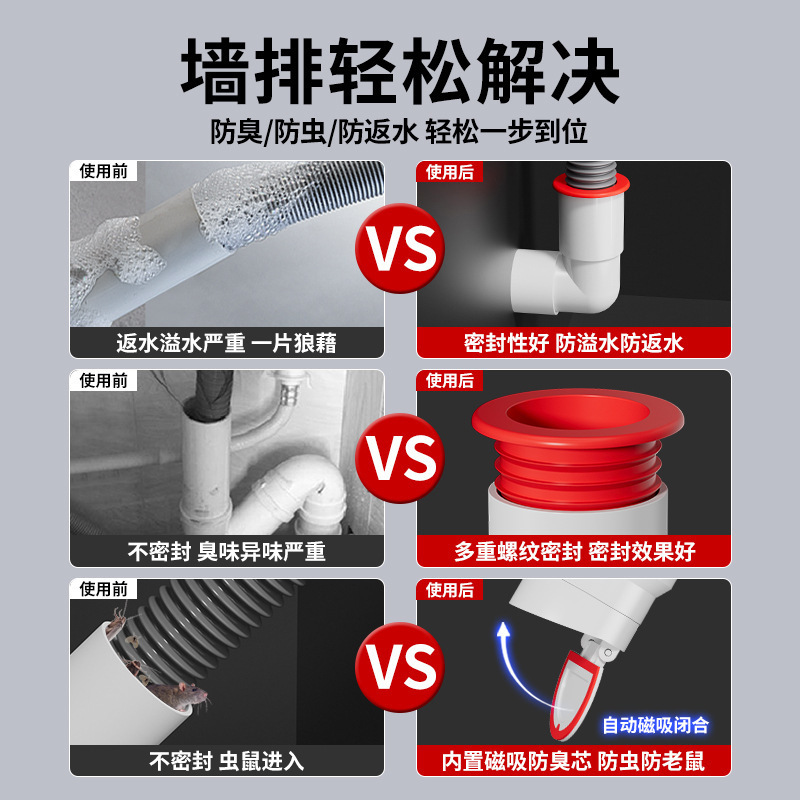 墙排轻松解决

防臭/防虫/防返水 轻松一步到位

使用前

返水溢水严重 一片狼藉

VS

使用后

密封性好 防溢水防返水

使用前

不密封 臭味异味严重

VS

使用后

多重螺纹密封 密封效果好

使用前

不密封 虫鼠进入

VS

使用后

自动磁吸闭合

内置磁吸防臭芯 防虫防老鼠