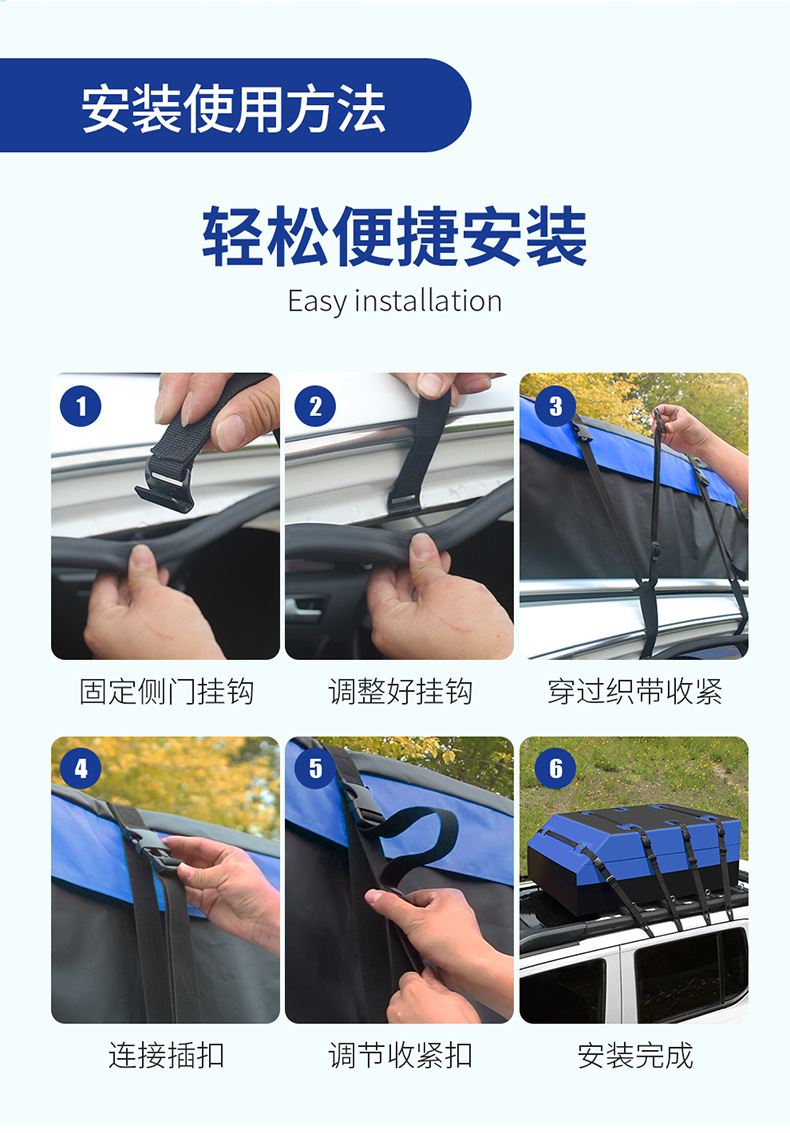 安装使用方法

轻松便捷安装

Easy installation

1

固定侧门挂钩

2

调整好挂钩

3

穿过织带收紧

4

连接插扣

5

调节收紧扣

6

安装完成