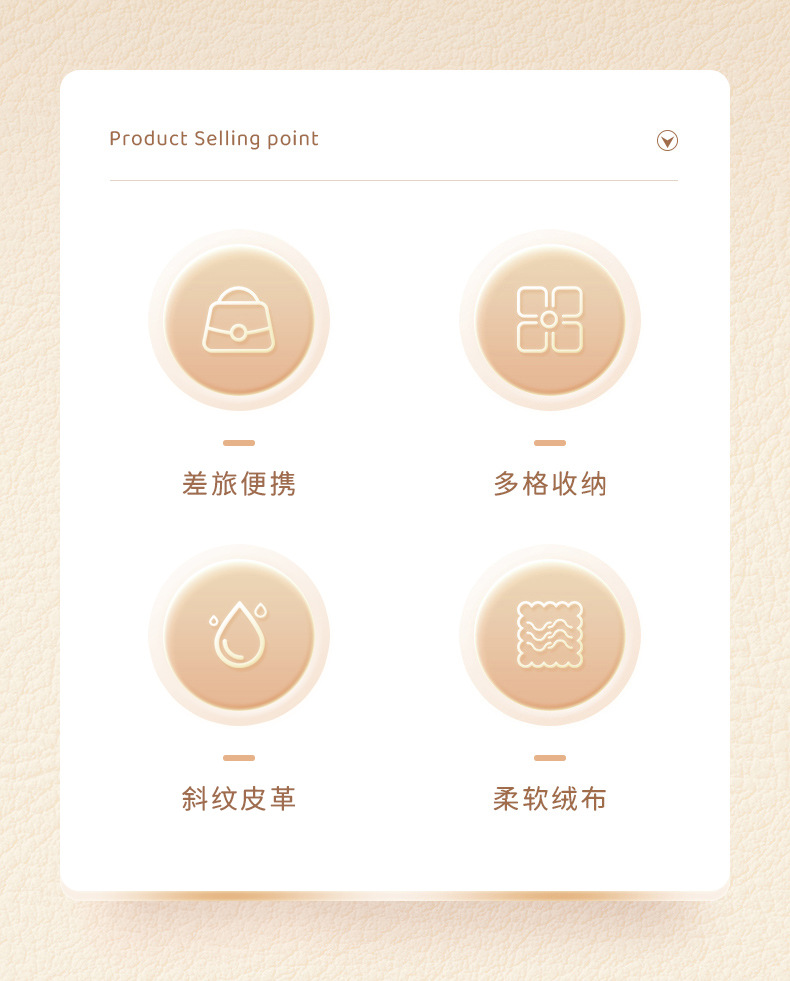 Product Selling point

差旅便携

多格收纳

斜纹皮革

柔软绒布