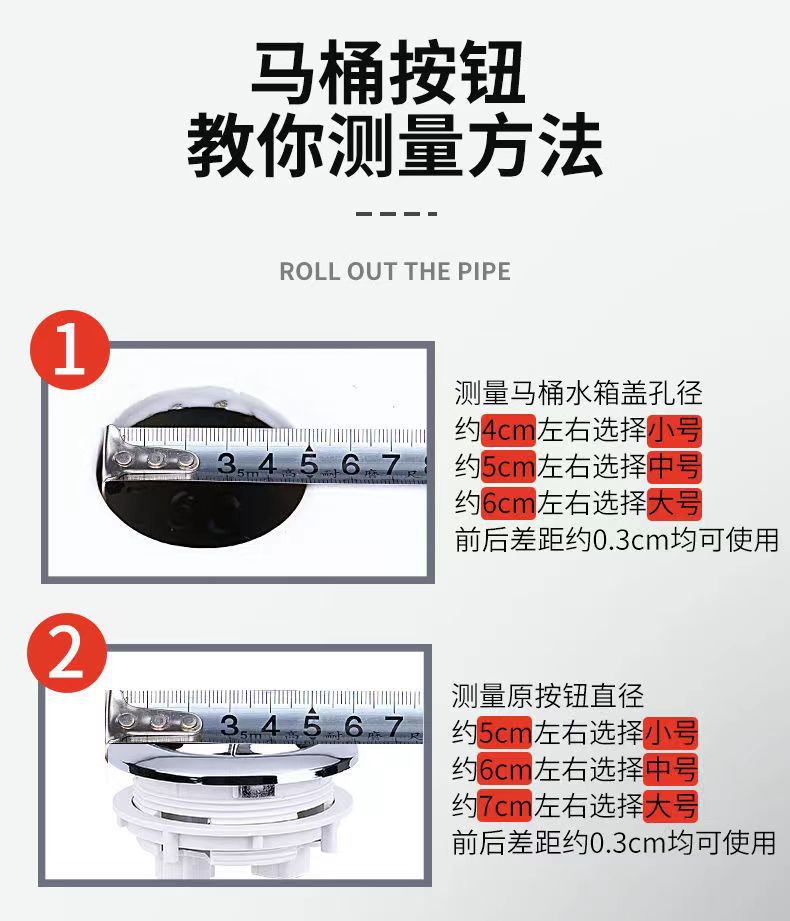 马桶按钮
教你测量方法

ROLL OUT THE PIPE

1

3 4 5 6 7

测量马桶水箱盖孔径
约4cm左右选择小号
约5cm左右选择中号
约6cm左右选择大号
前后差距约0.3cm均可使用

2

3 4 5 6 7

测量原按钮直径
约5cm左右选择小号
约6cm左右选择中号
约7cm左右选择大号
前后差距约0.3cm均可使用