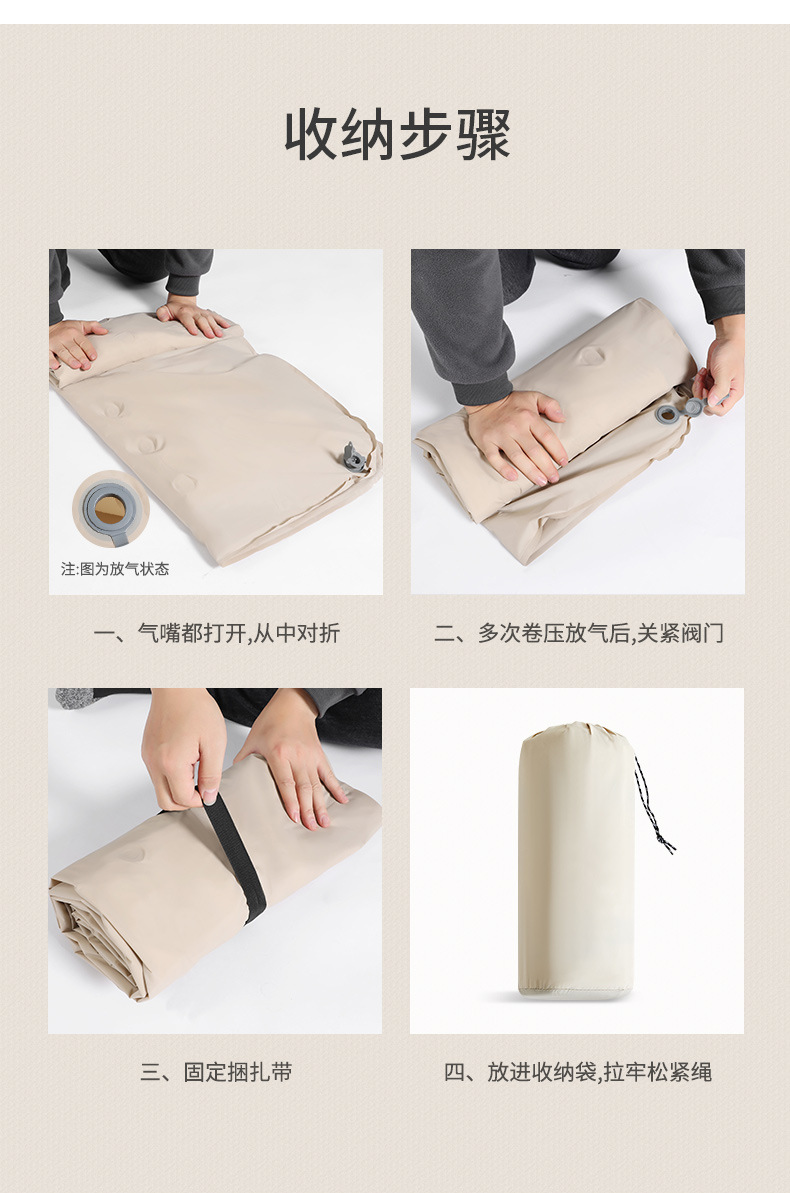 收纳步骤

注:图为放气状态

一、气嘴都打开,从中对折

二、多次卷压放气后,关紧阀门

三、固定捆扎带

四、放进收纳袋,拉牢松紧绳