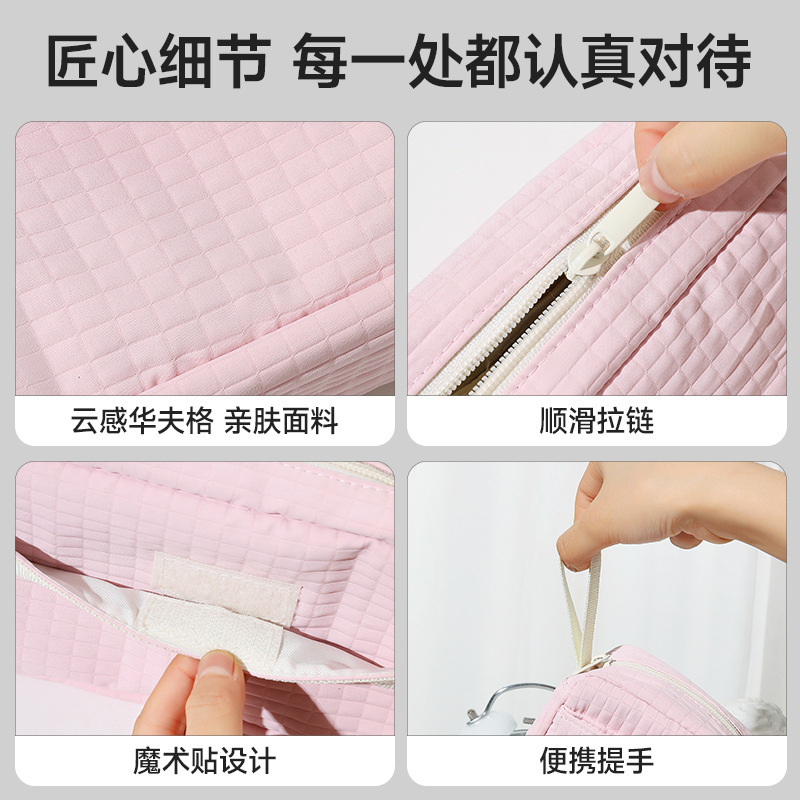 匠心细节 每一处都认真对待

云感华夫格 亲肤面料

顺滑拉链

魔术贴设计

便携提手