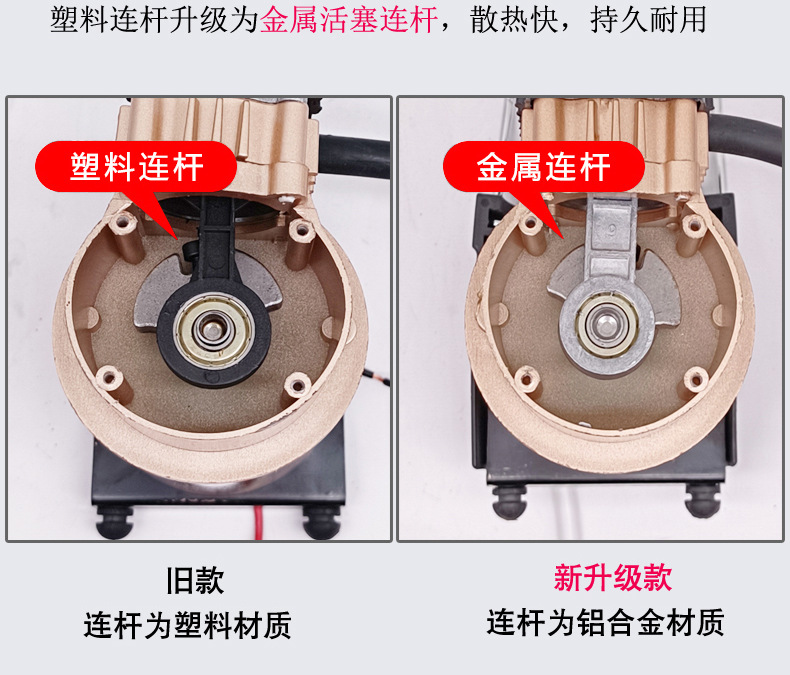 塑料连杆升级为金属活塞连杆，散热快，持久耐用

塑料连杆

金属连杆

旧款
连杆为塑料材质

新升级款
连杆为铝合金材质